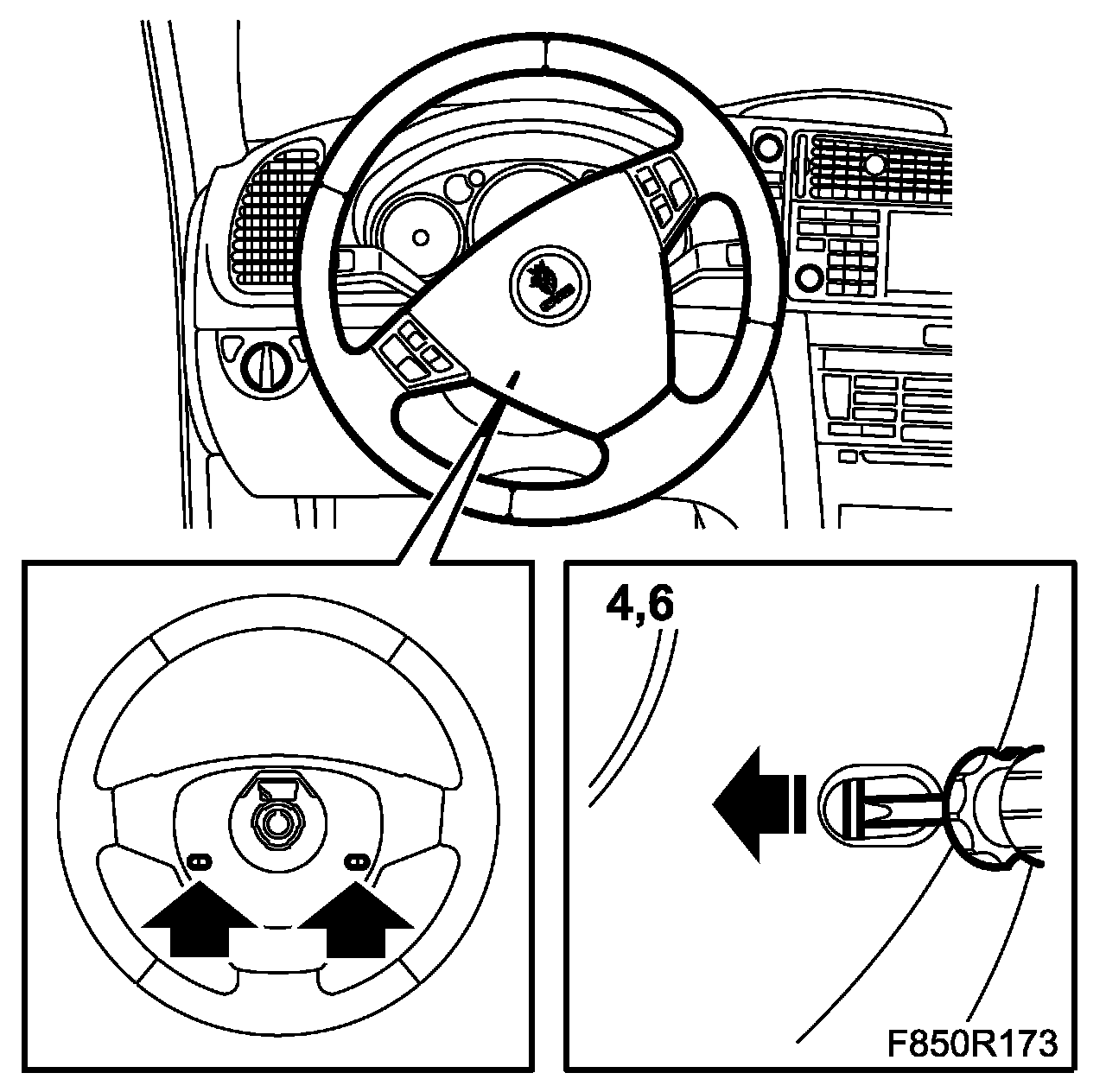 4,6

F850R173