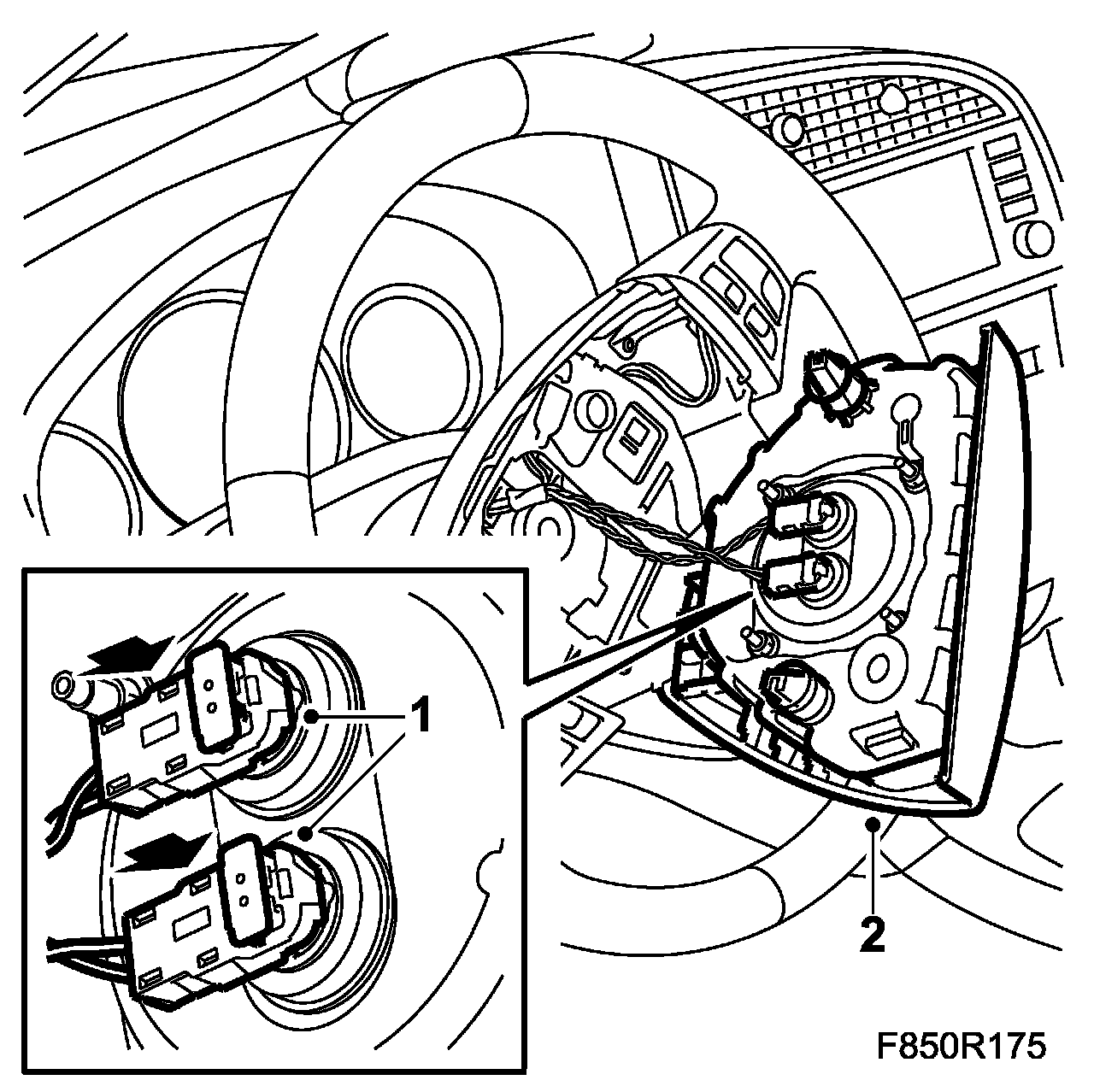 1

2

F850R175