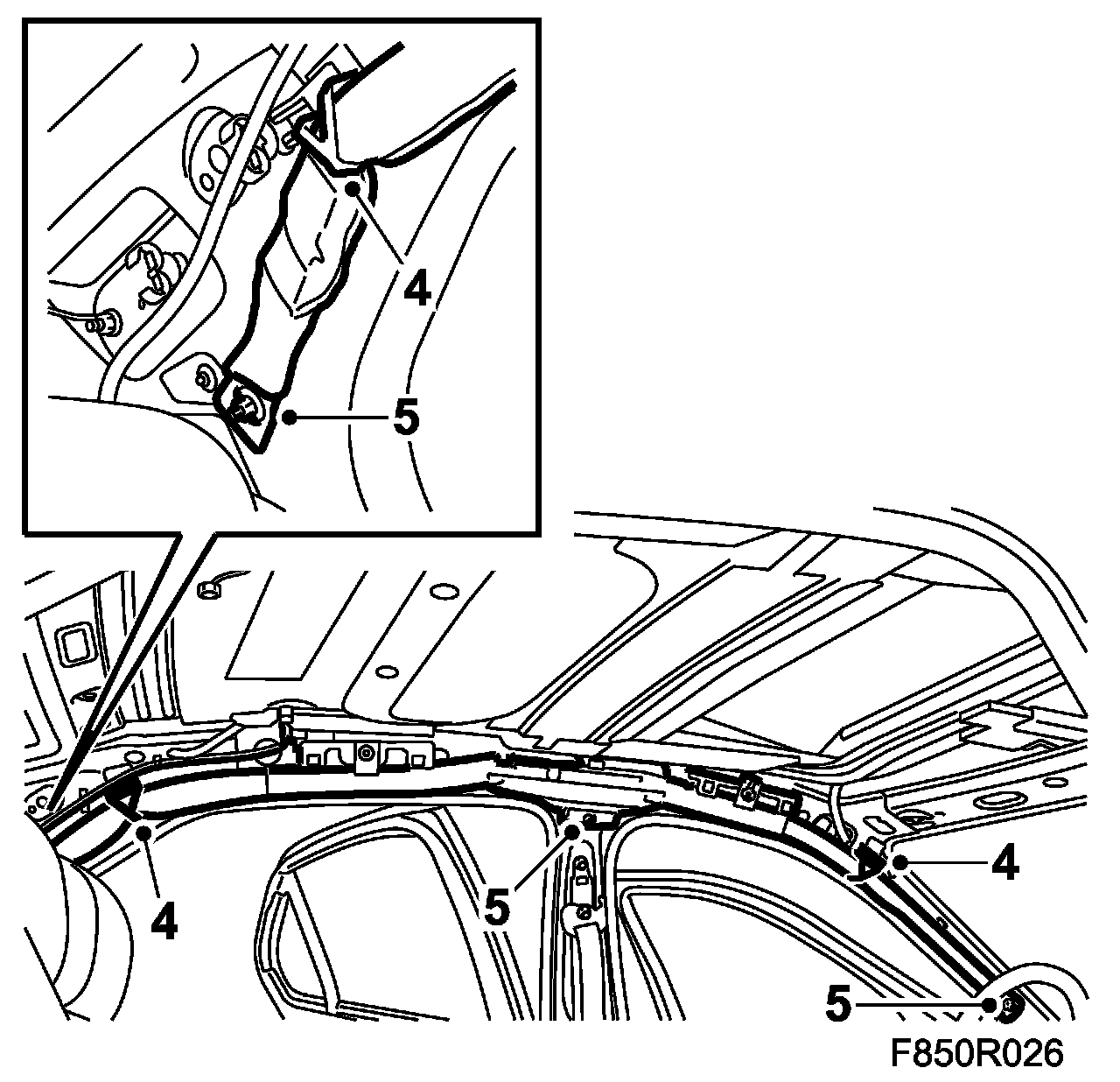 4
5
4
5
4
5
F850R026