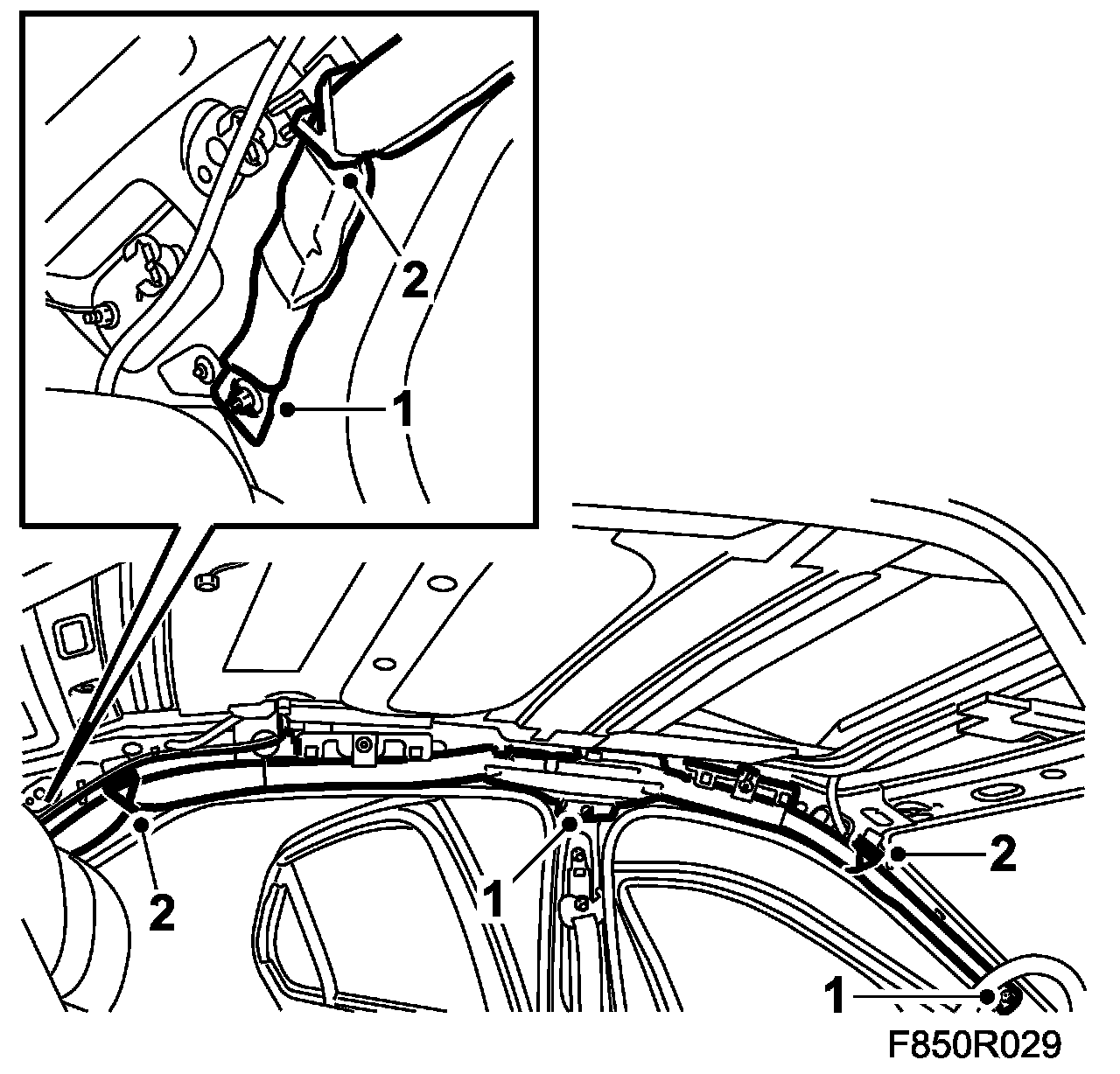 2
1
2
1
2
1
F850R029