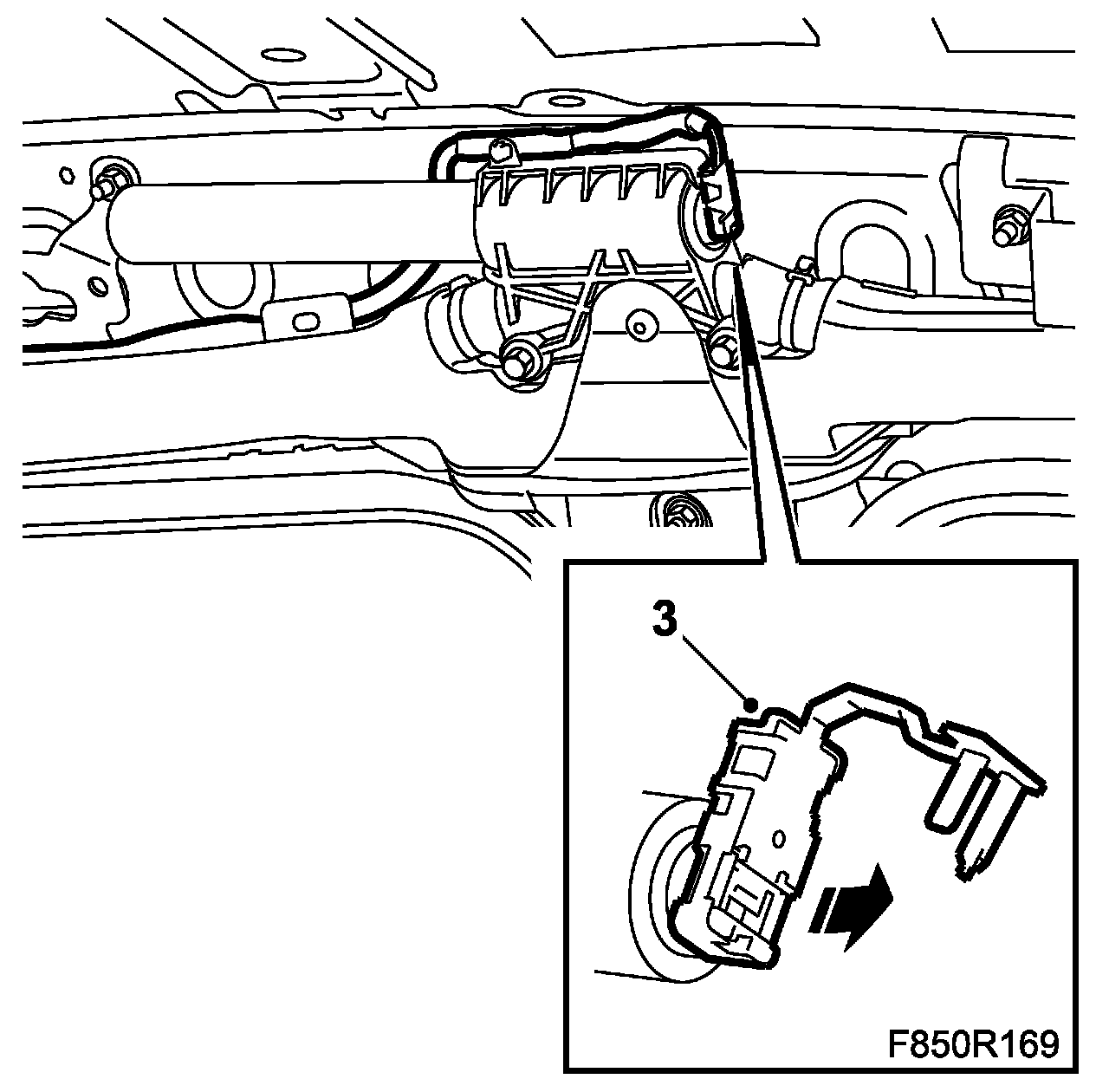 3

F850R169