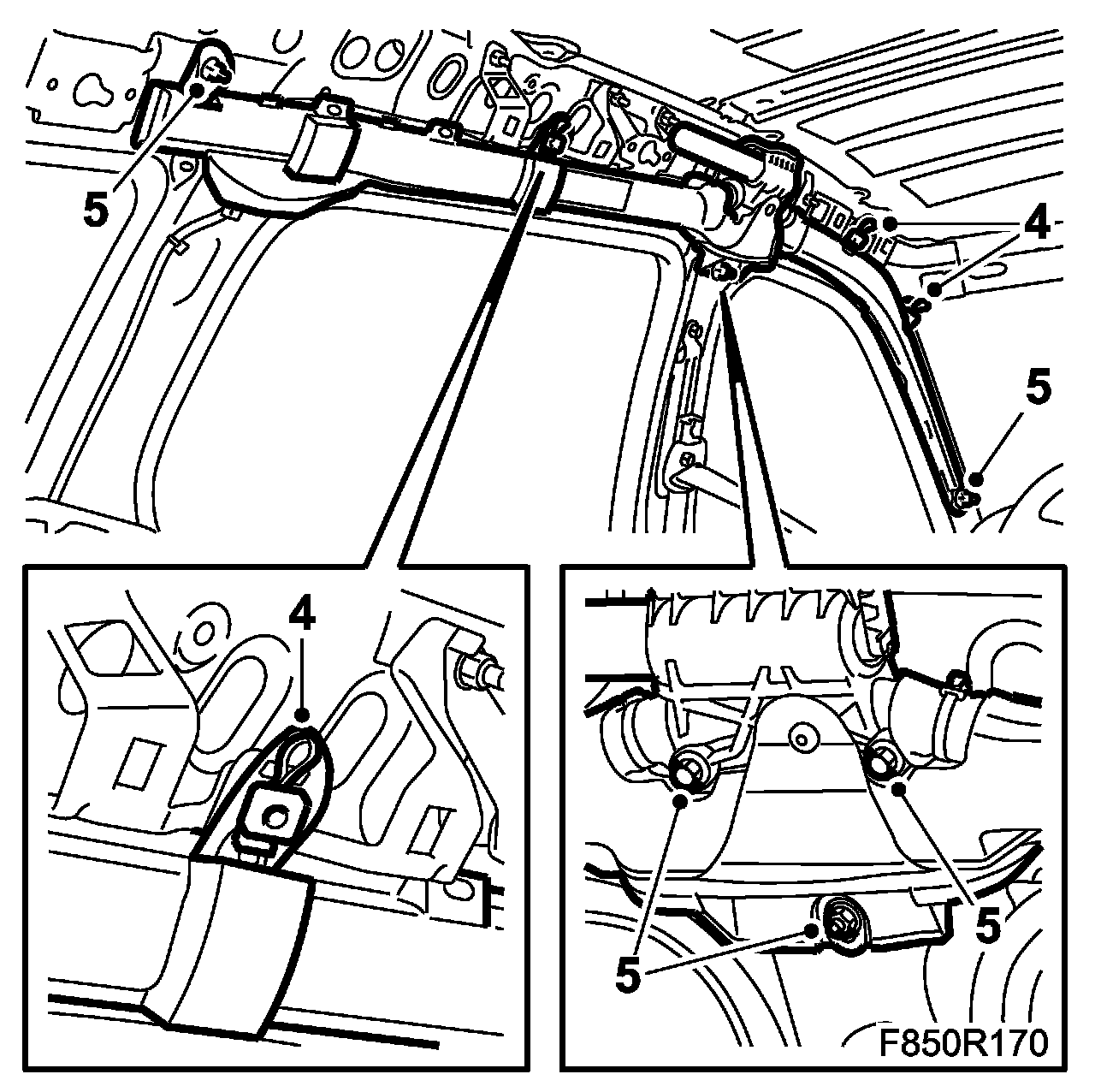 5
4
5
4
5
5
5
F850R170