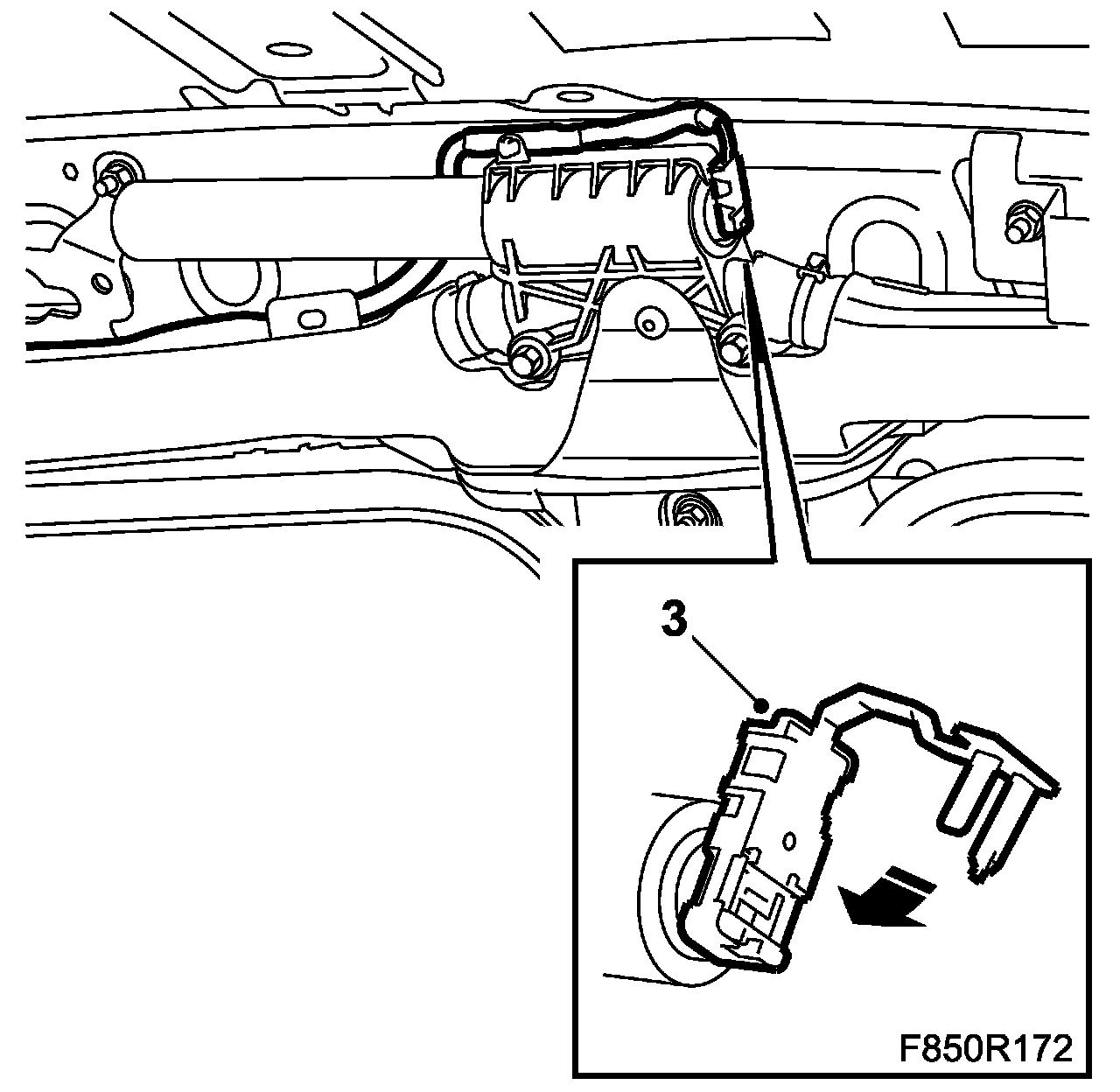 3

F850R172