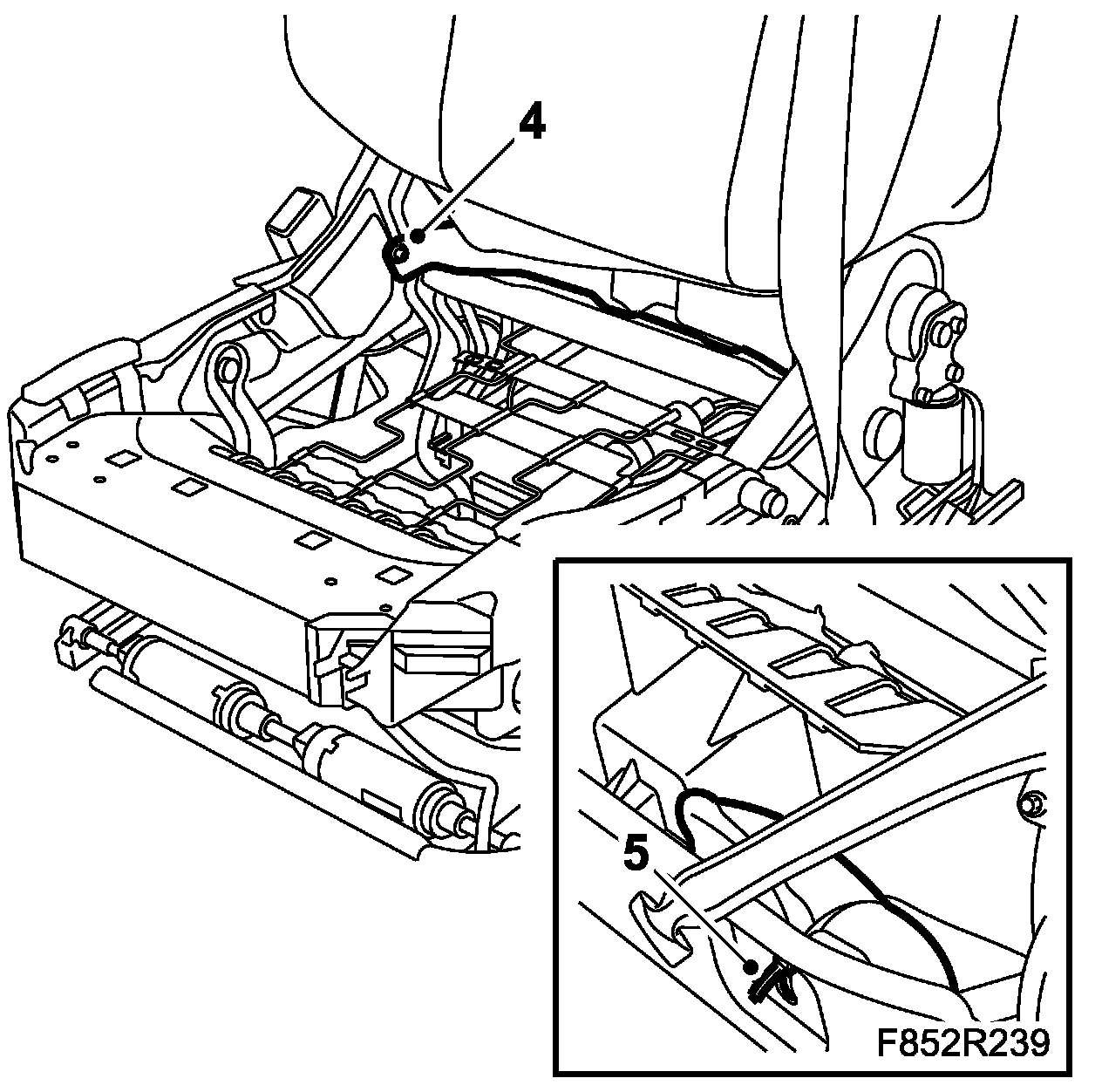 4
5
F852R239