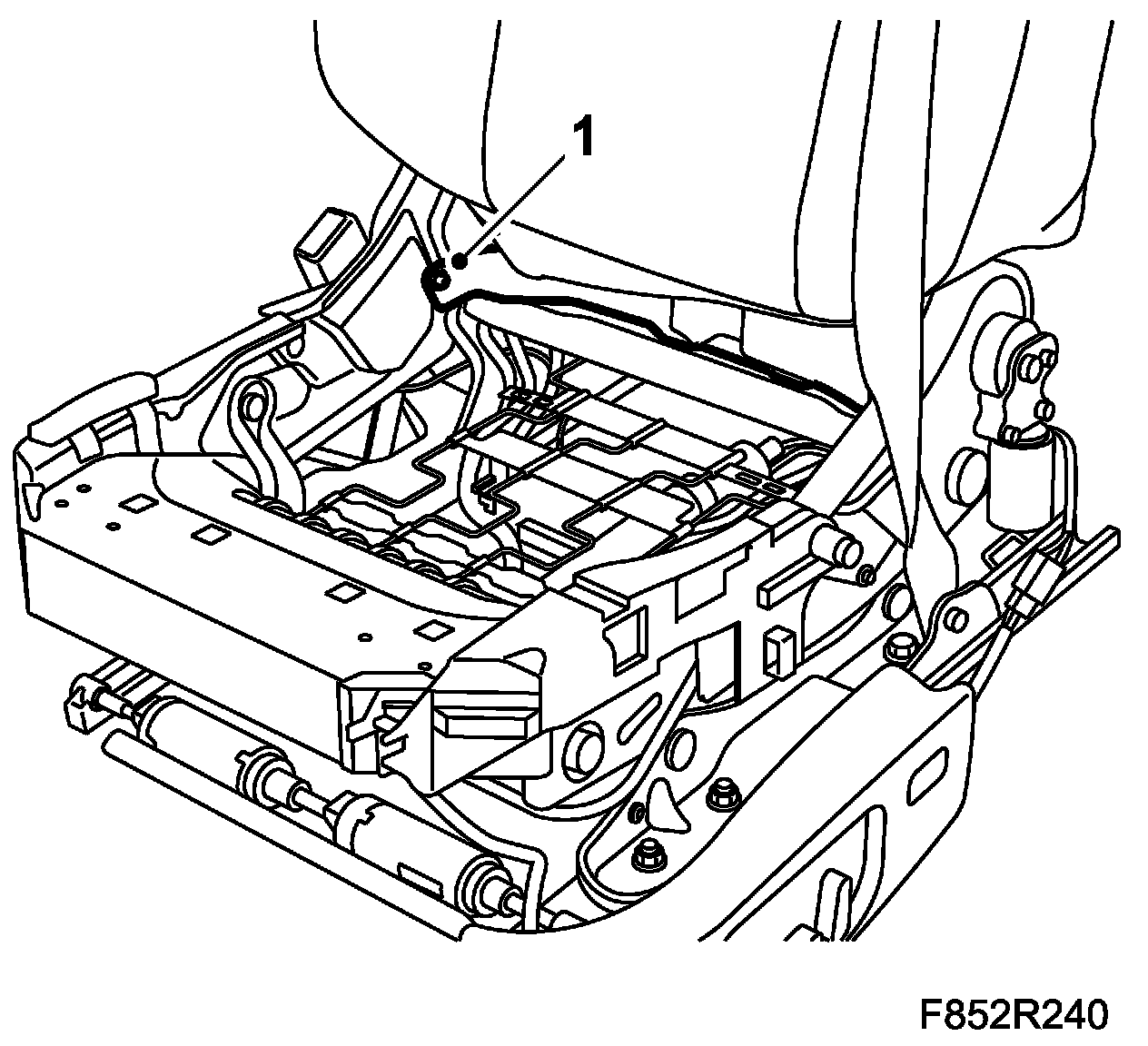 1

F852R240