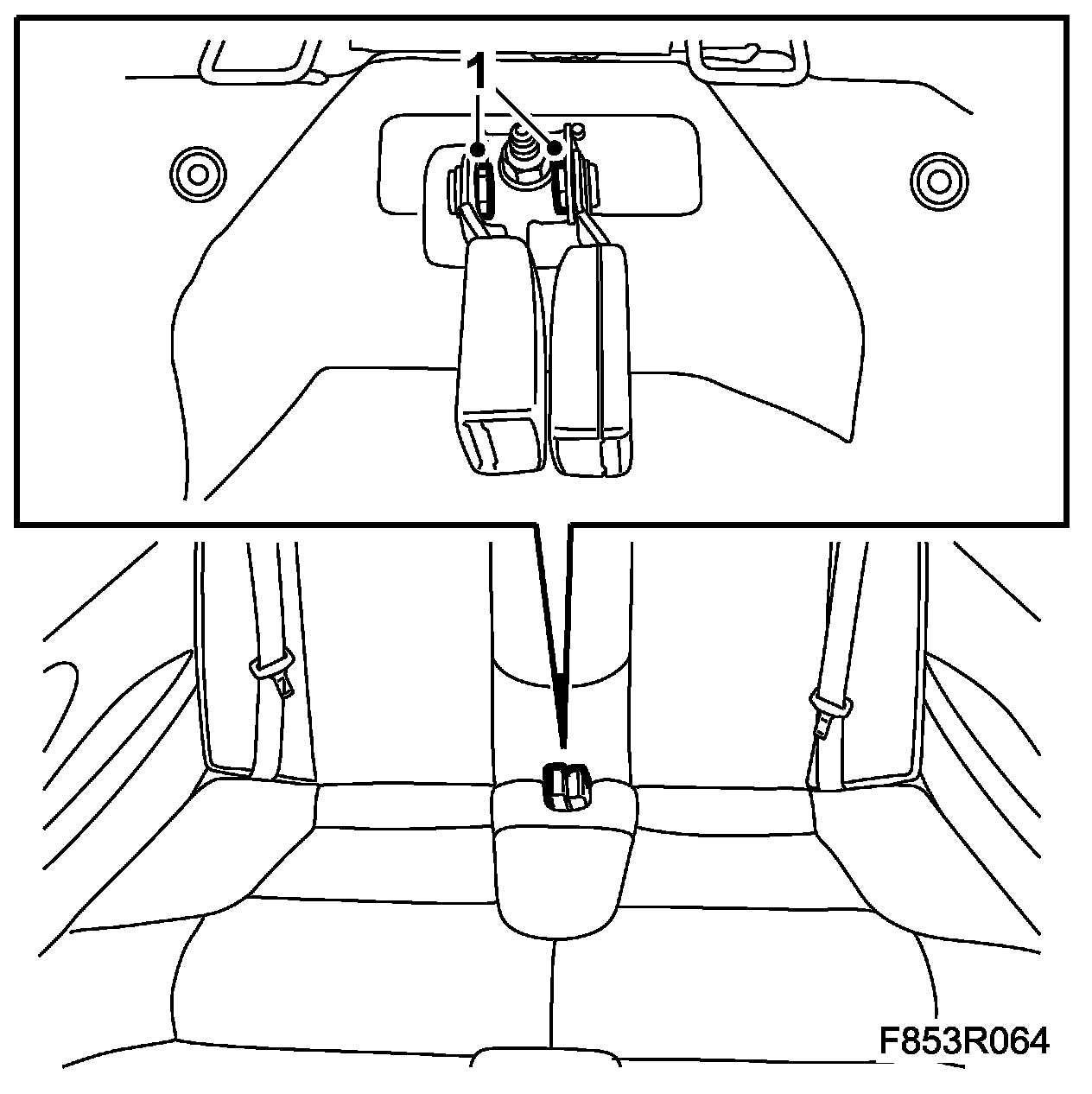 1

F853R064