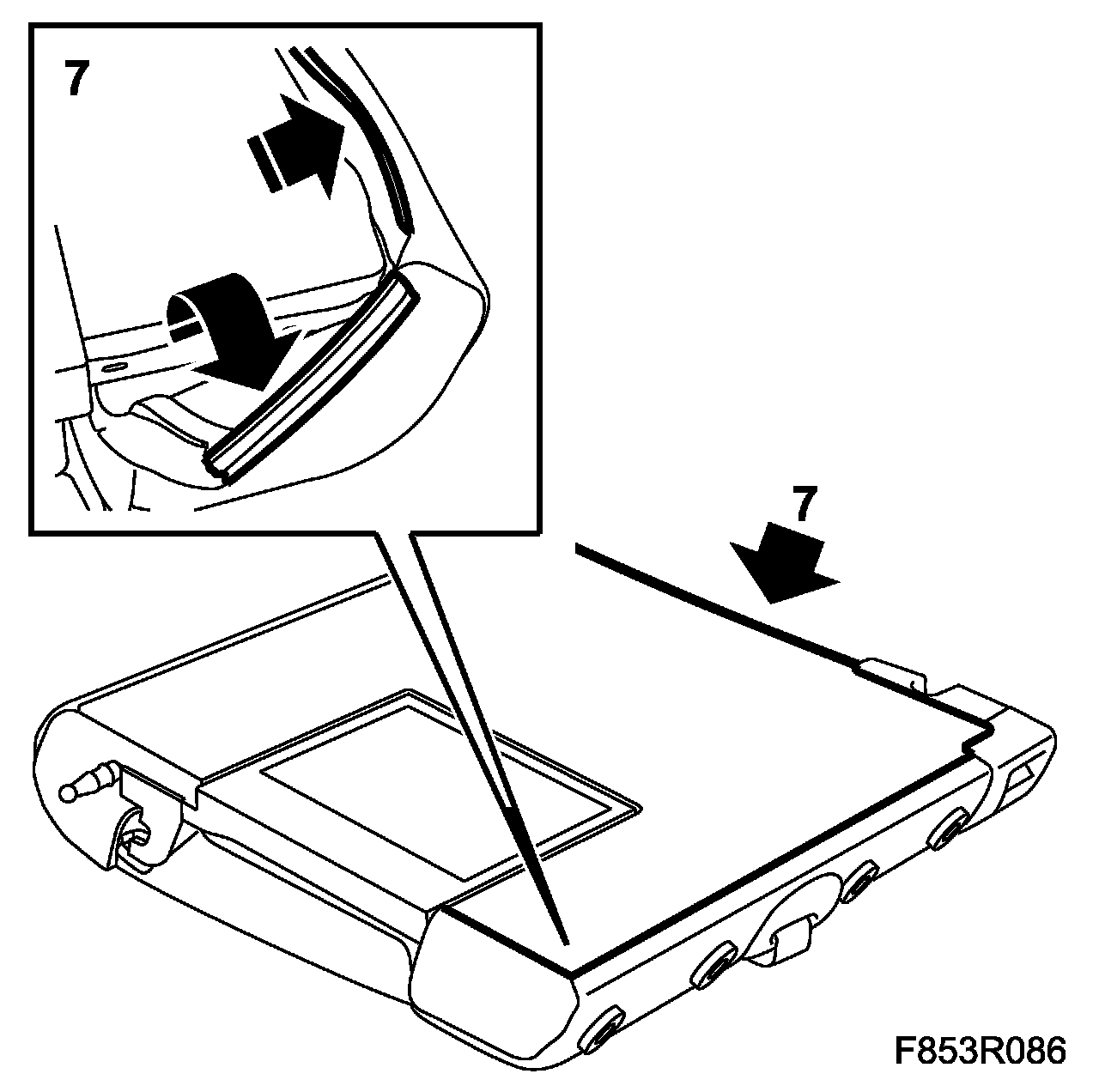 7

7

F853R086