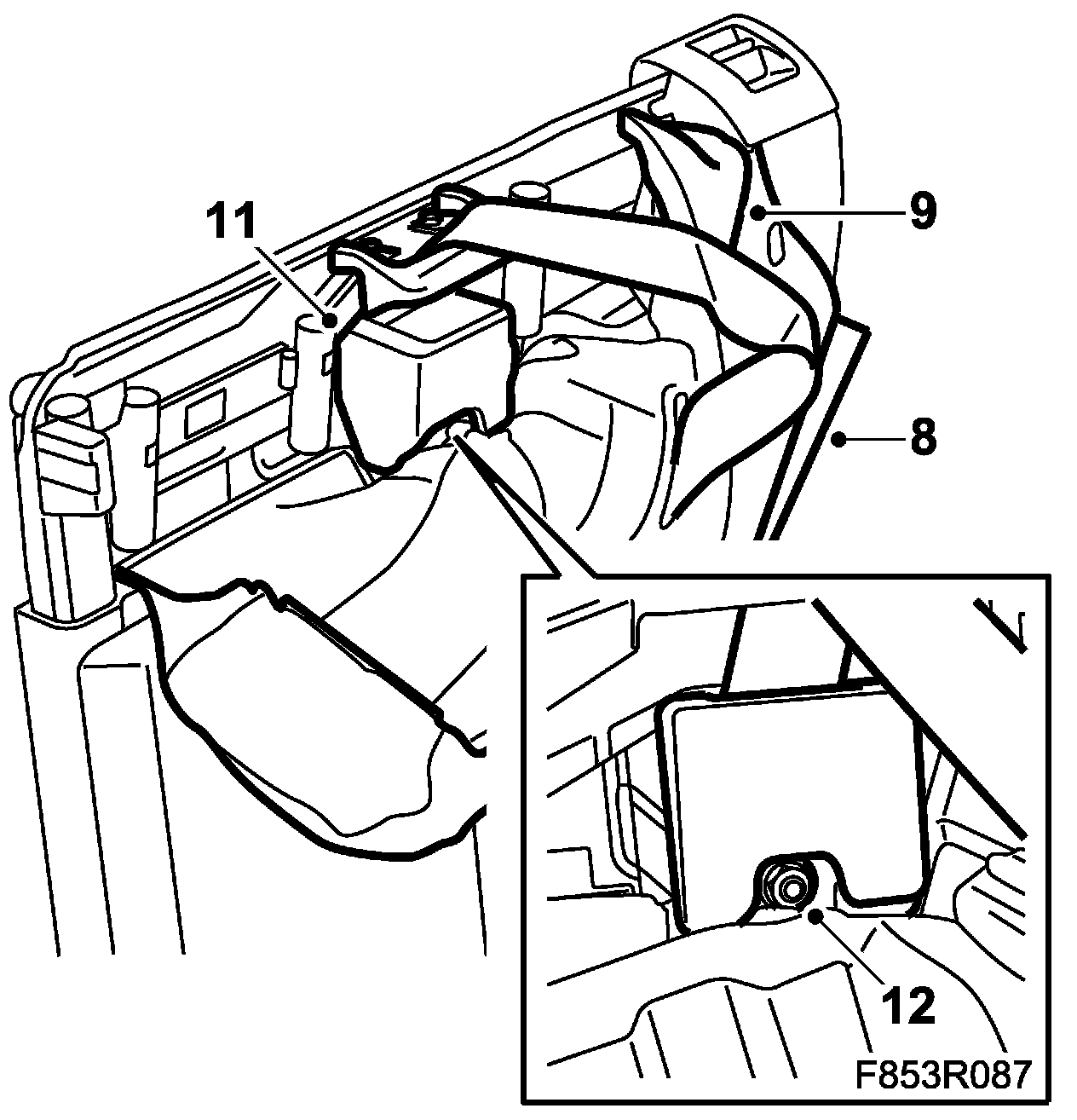 11
9
8
12
F853R087