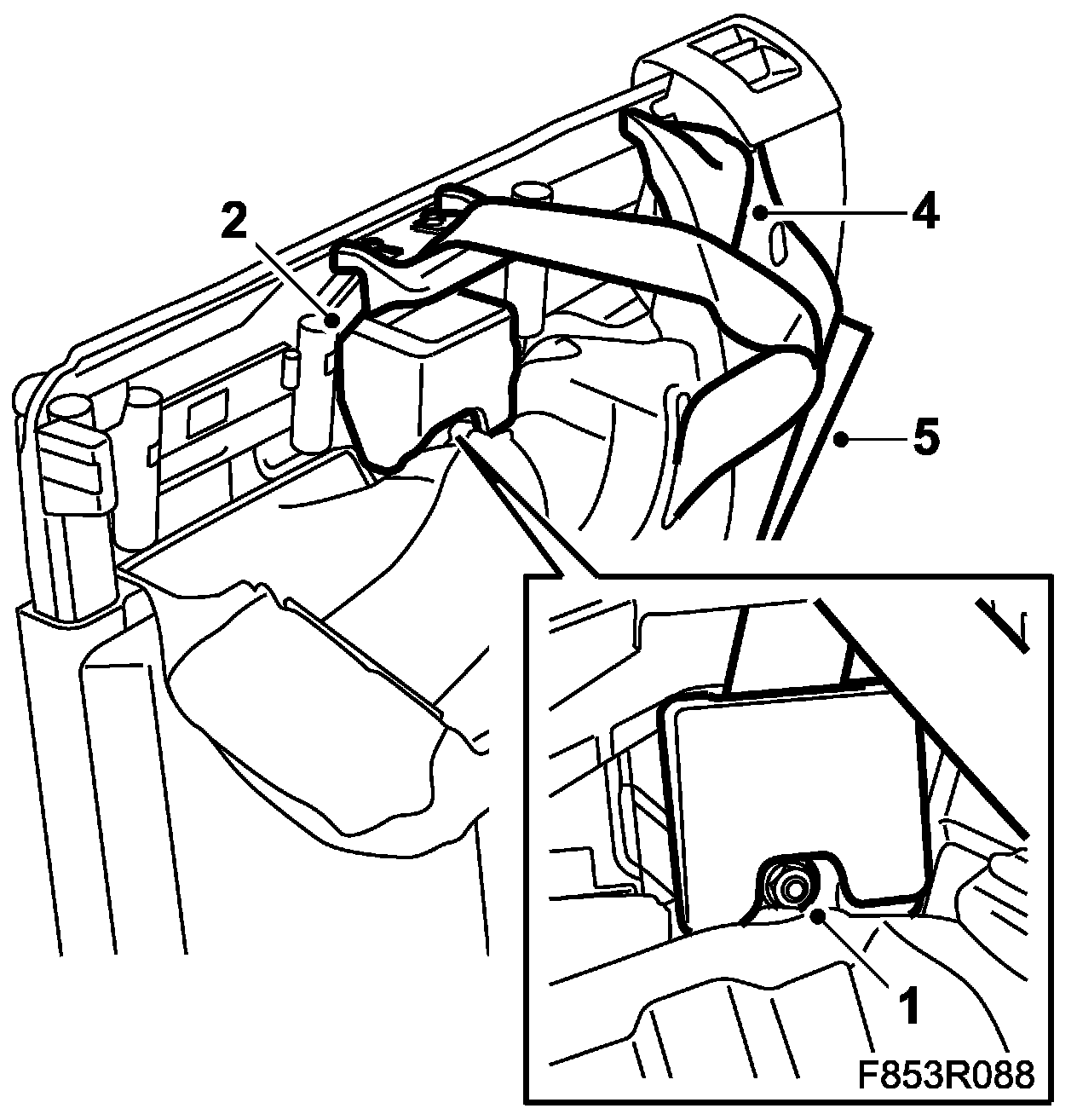 2
4
5
1
F853R088