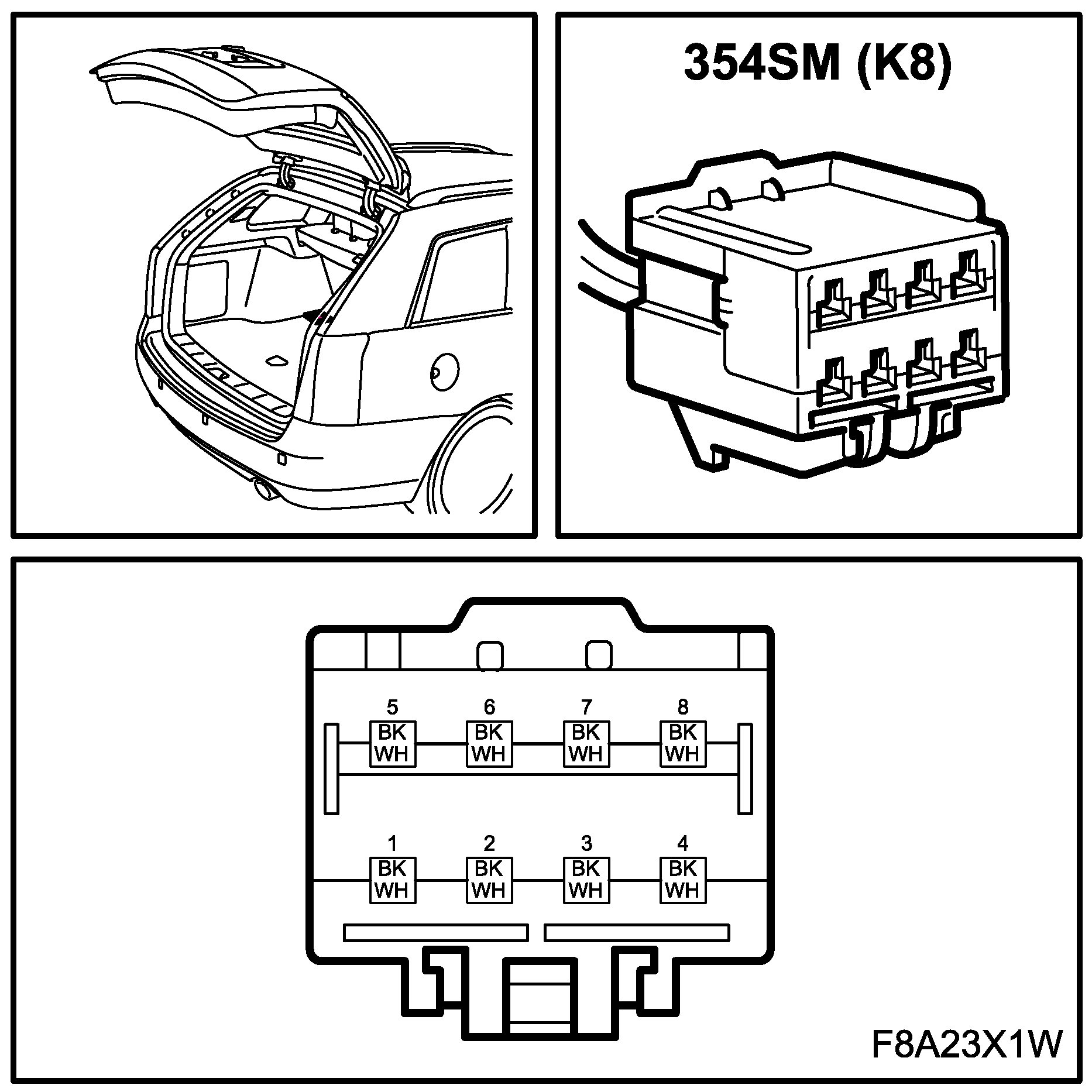 354SM (K8)

5
BK
WH

6
BK
WH

7
BK
WH

8
BK
WH

1
BK
WH

2
BK
WH

3
BK
WH

4
BK
WH

F8A23X1W