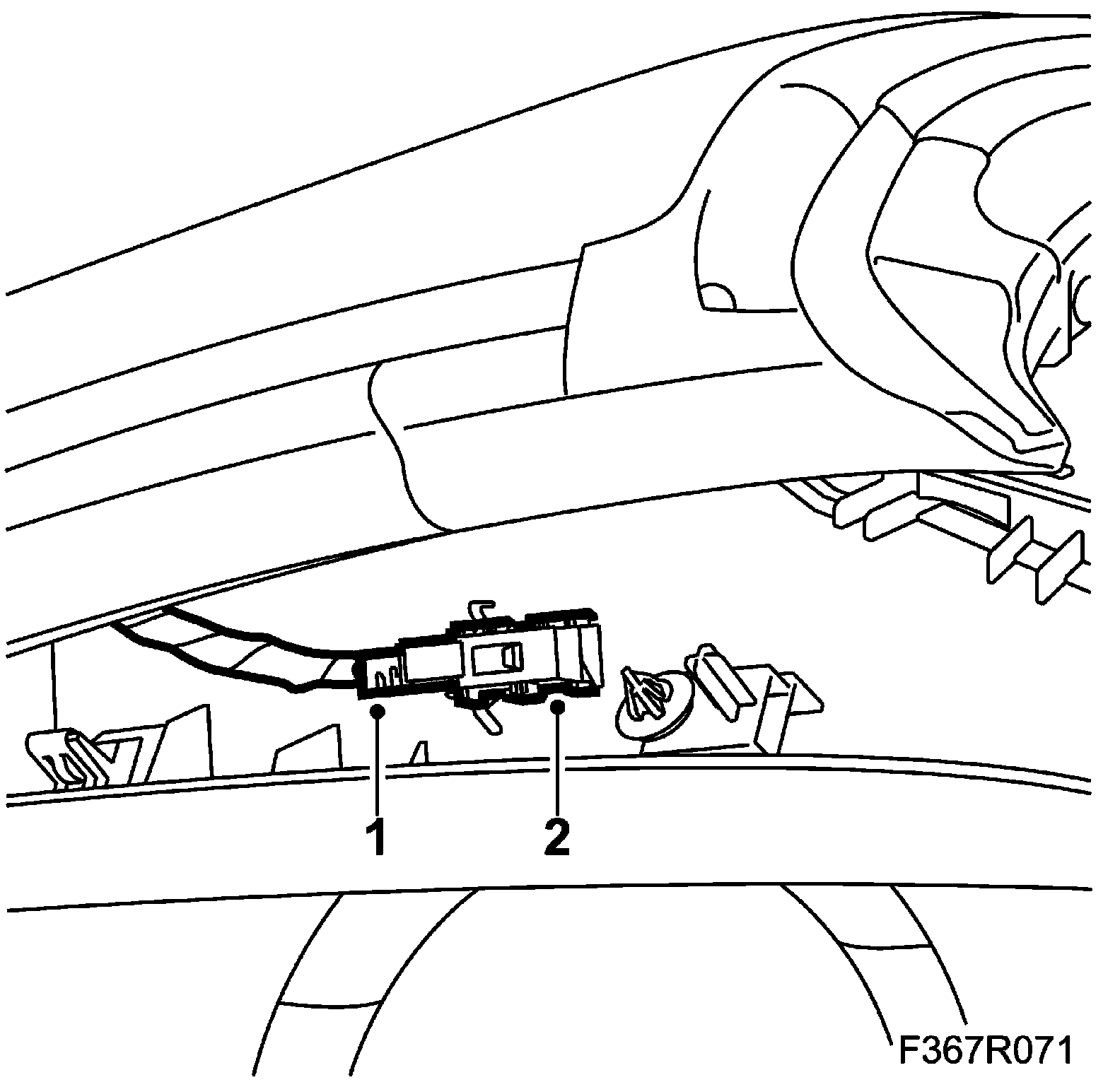 1
2
F367R071