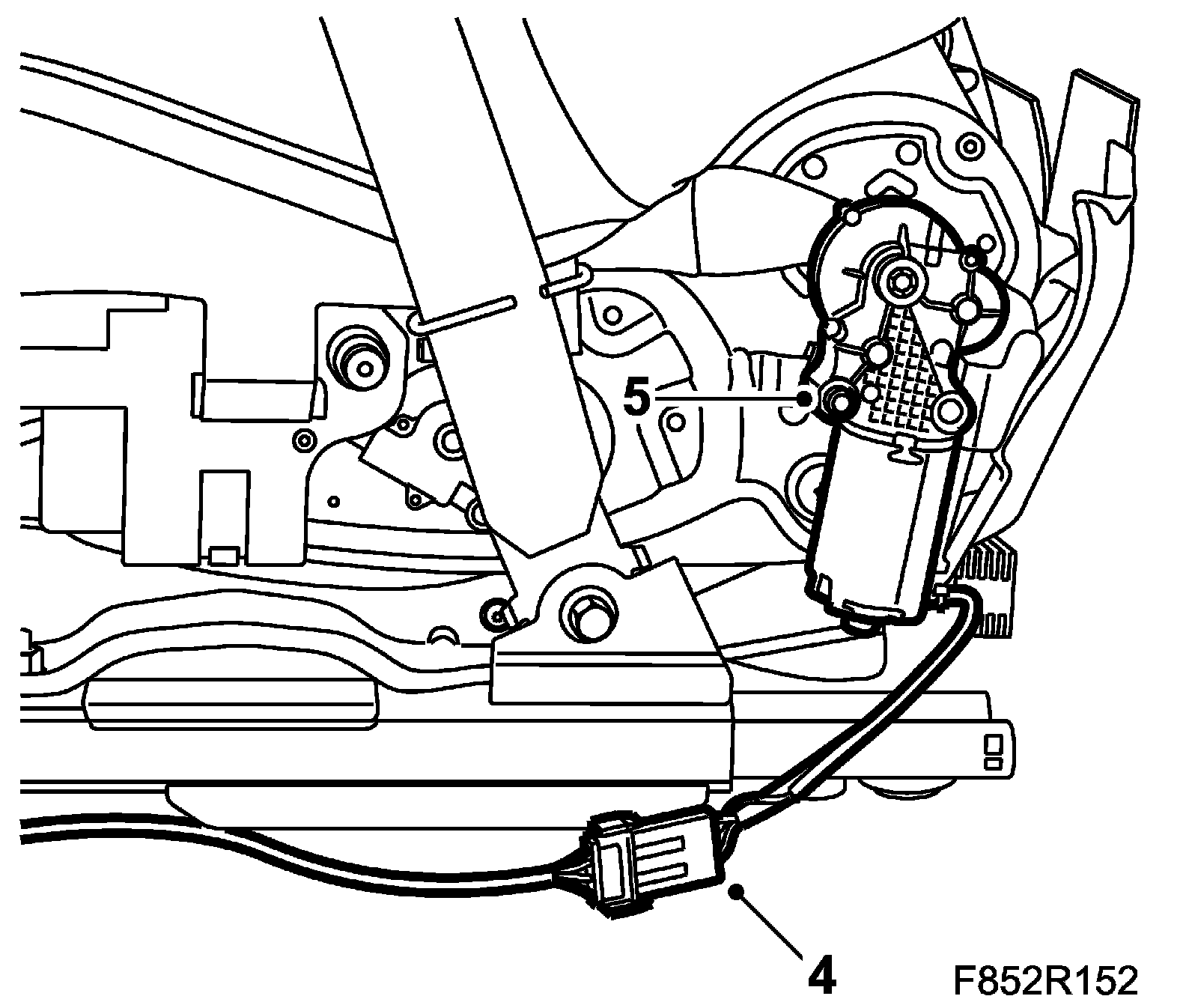 5

4

F852R152