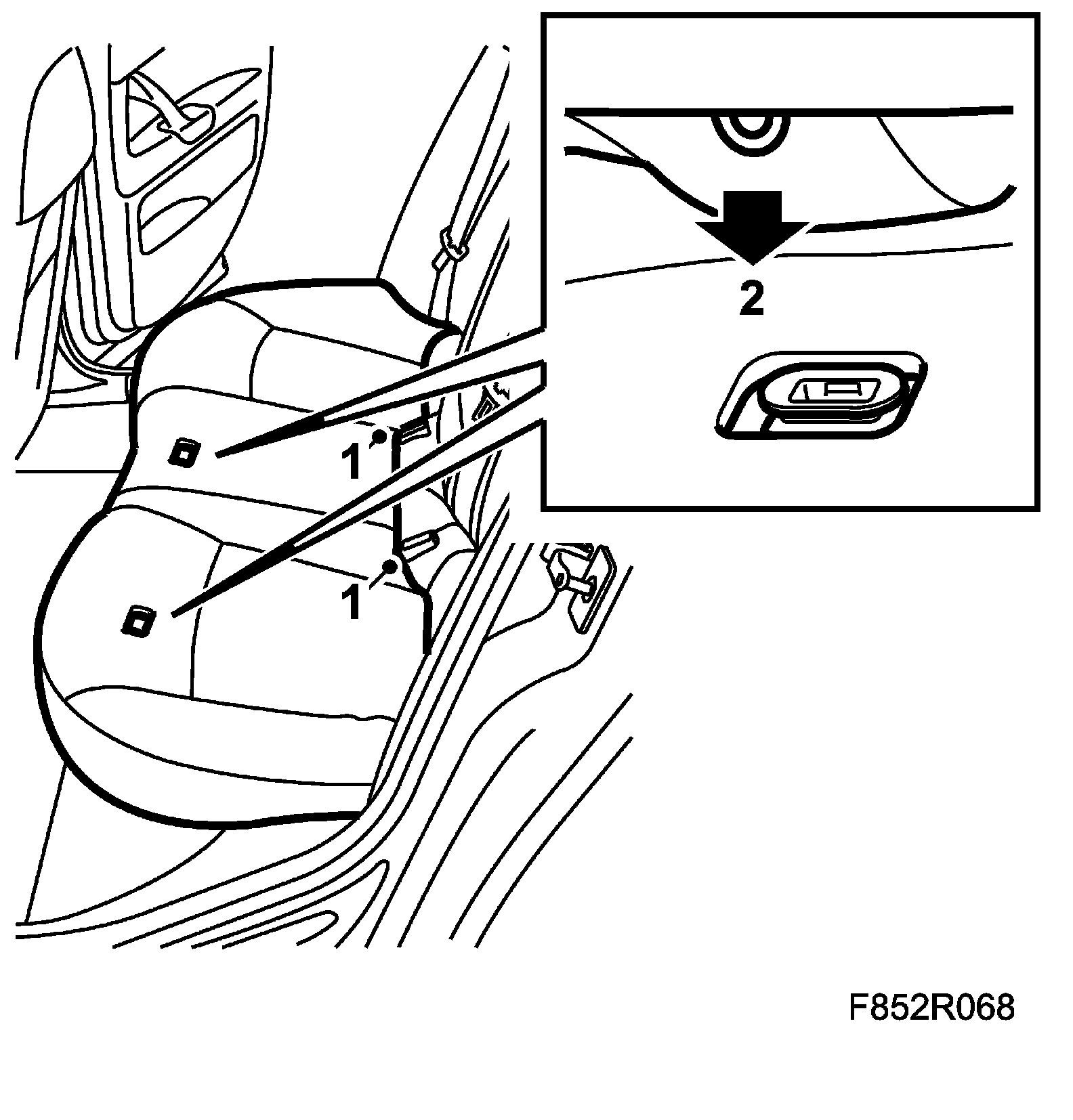 2

1

1

F852R068