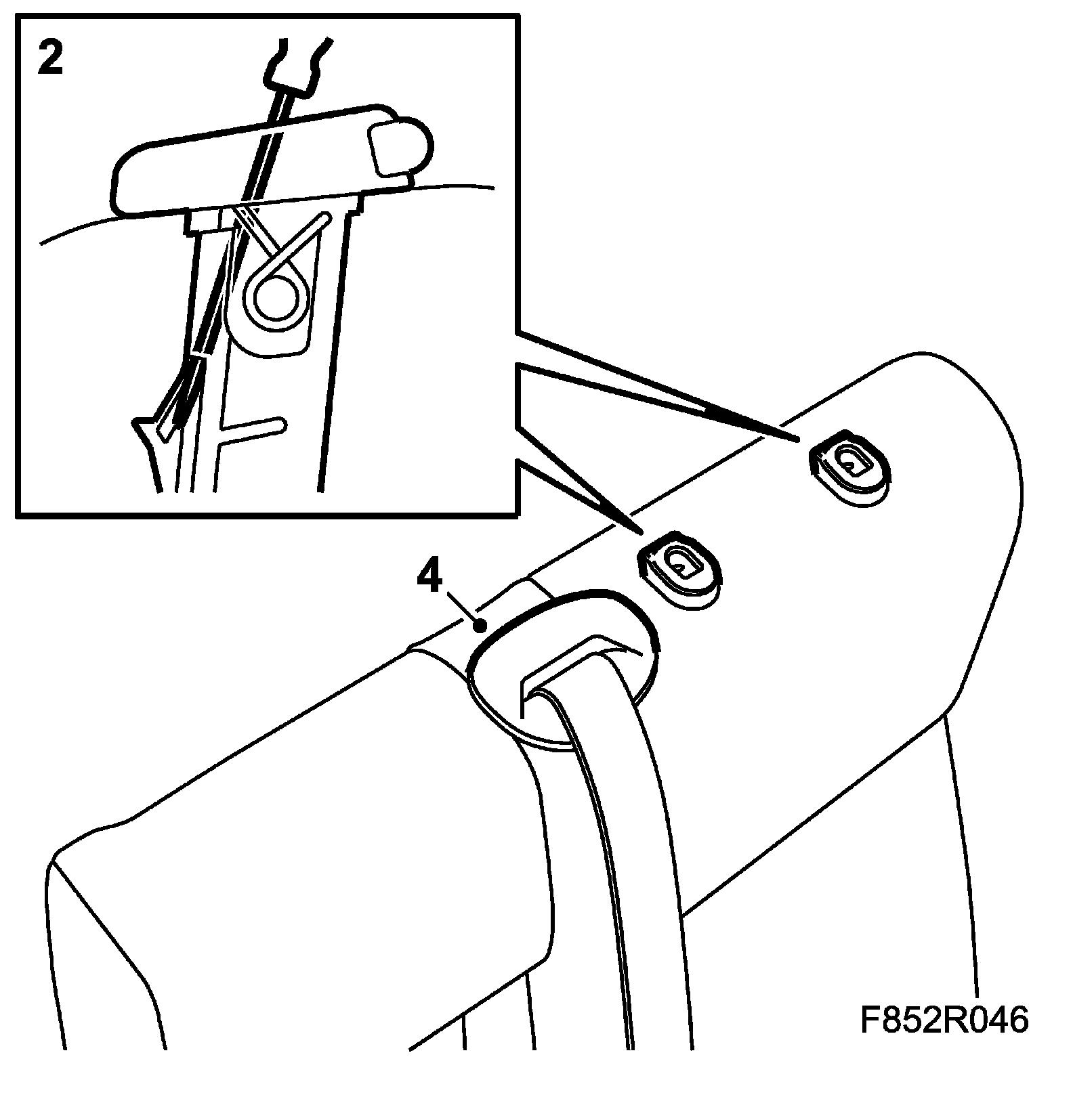 2

4

F852R046