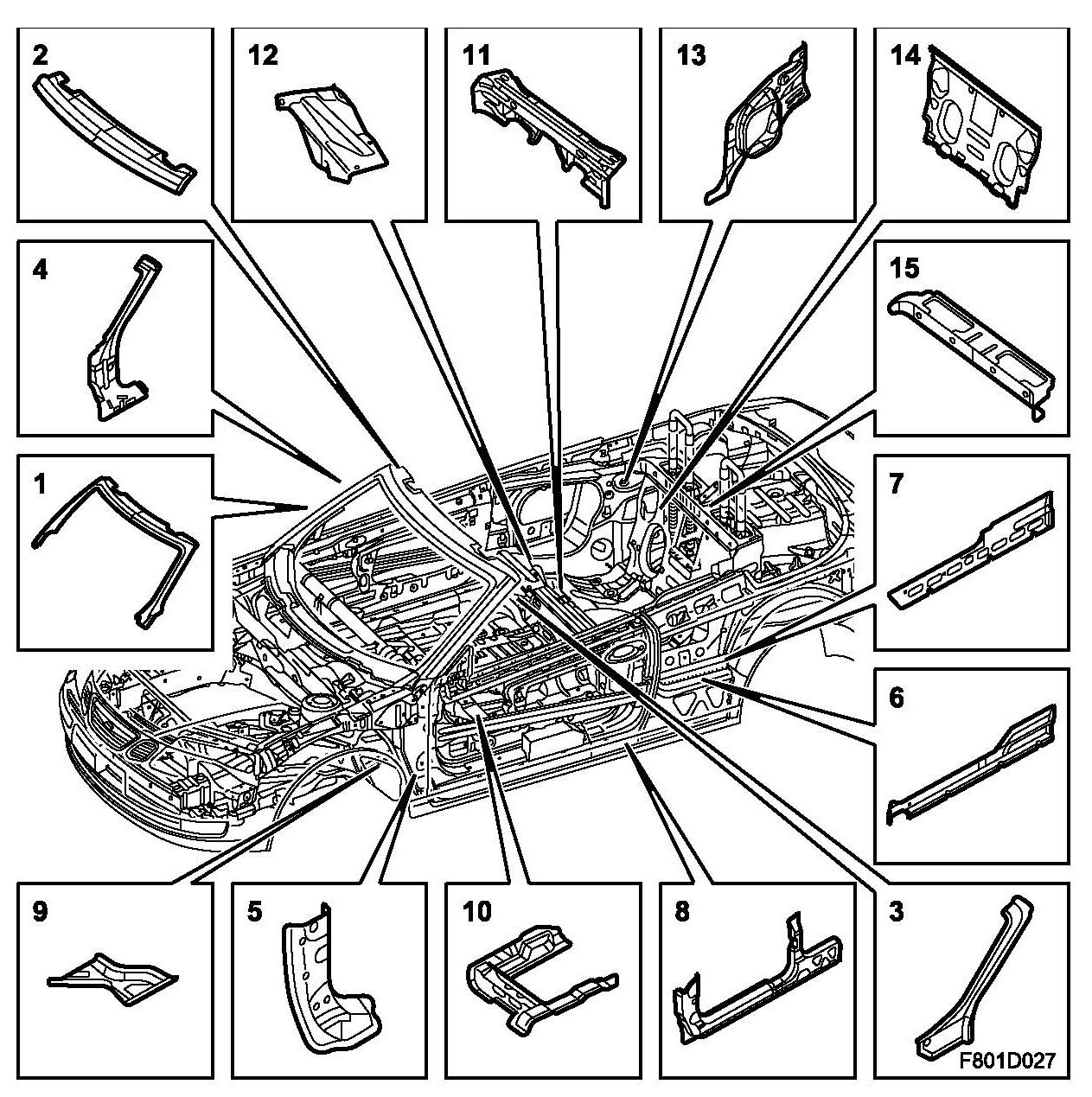 2
12
11
13
14
4
15
1
7
6
9
5
10
8
3
F801D027