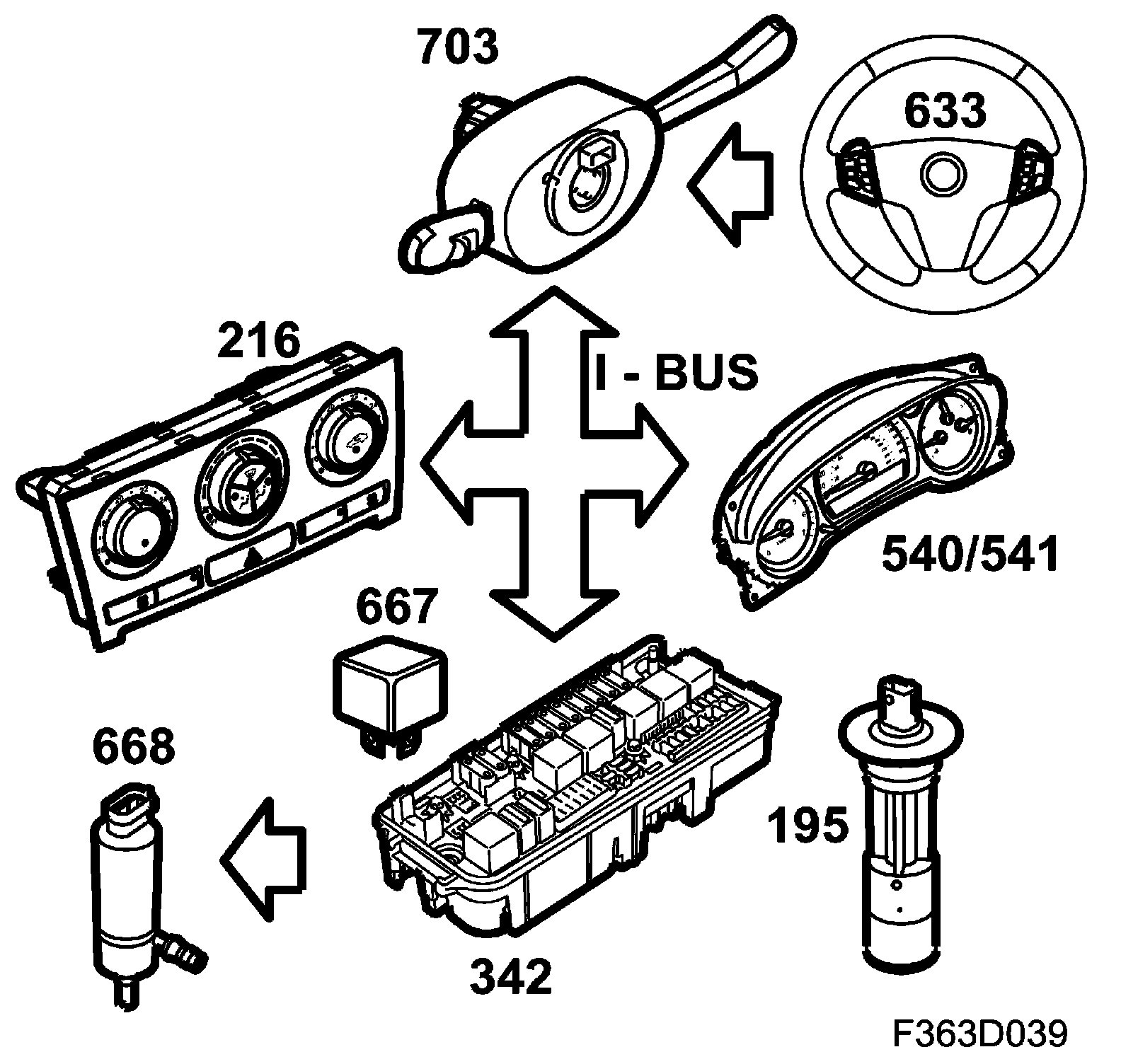 703

633

216

I - BUS

540/541

667

668

195

342

F363D039