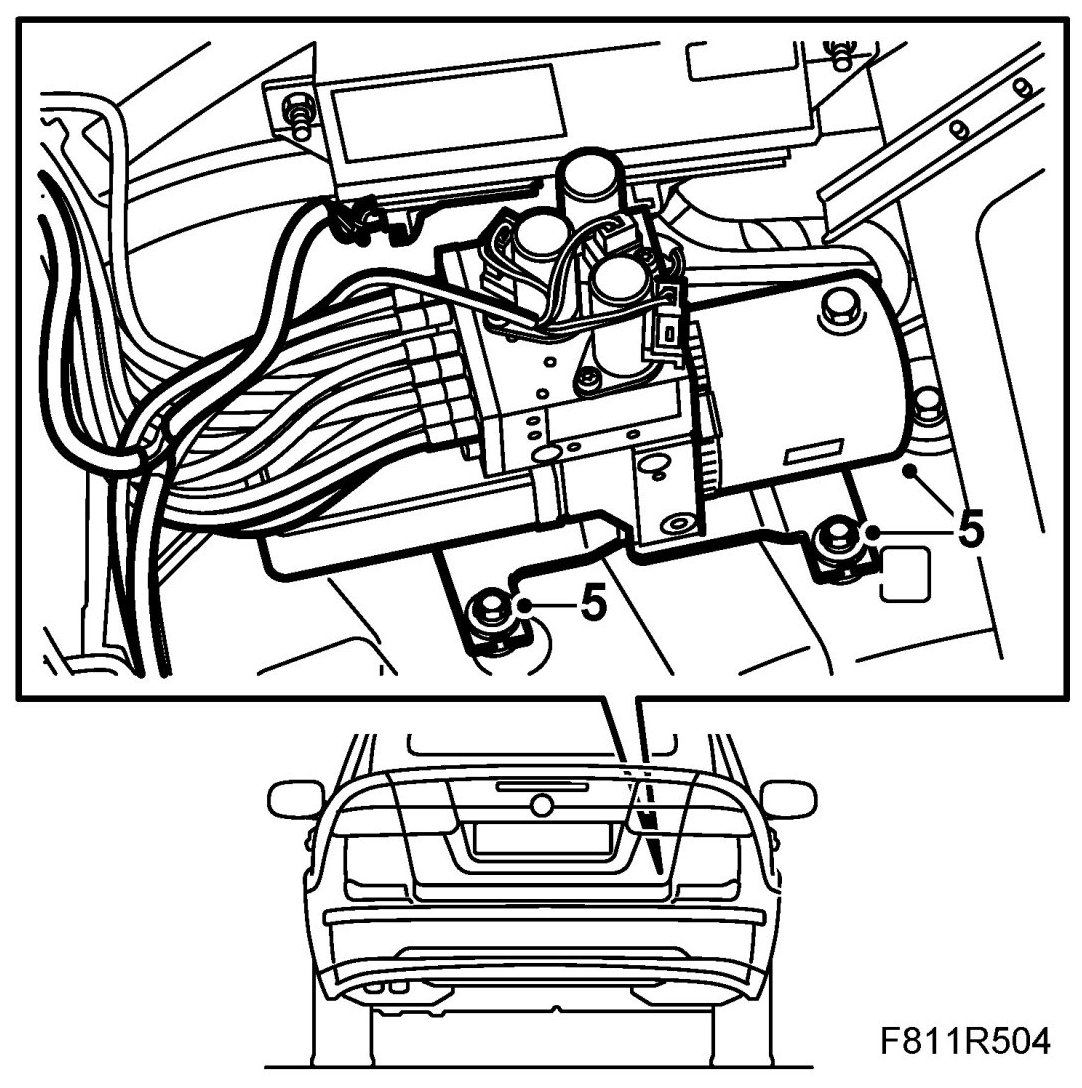 5
5
F811R504