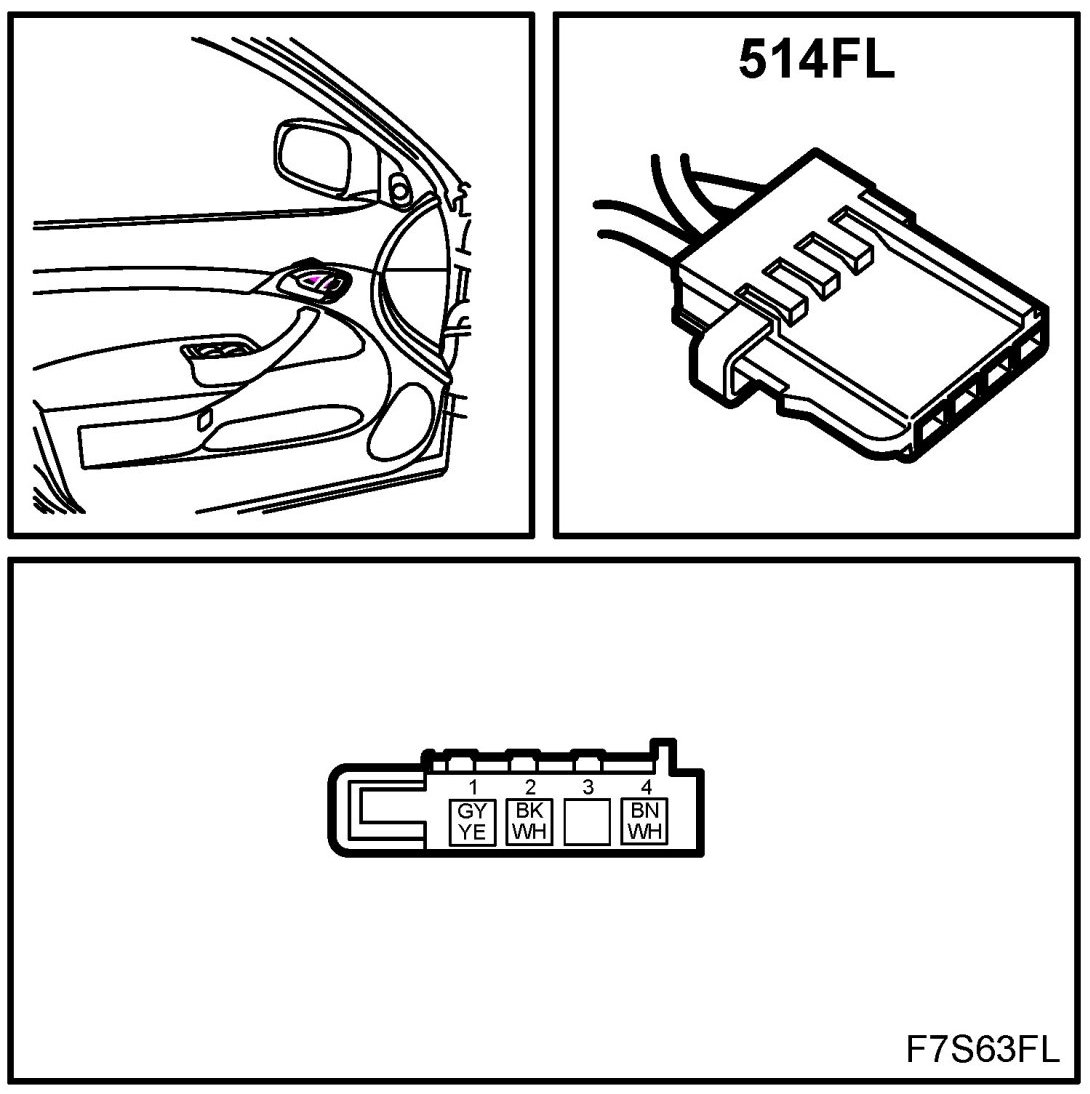 514FL

1 2 3 4

GY YE

BK WH

BN WH

F7S63FL