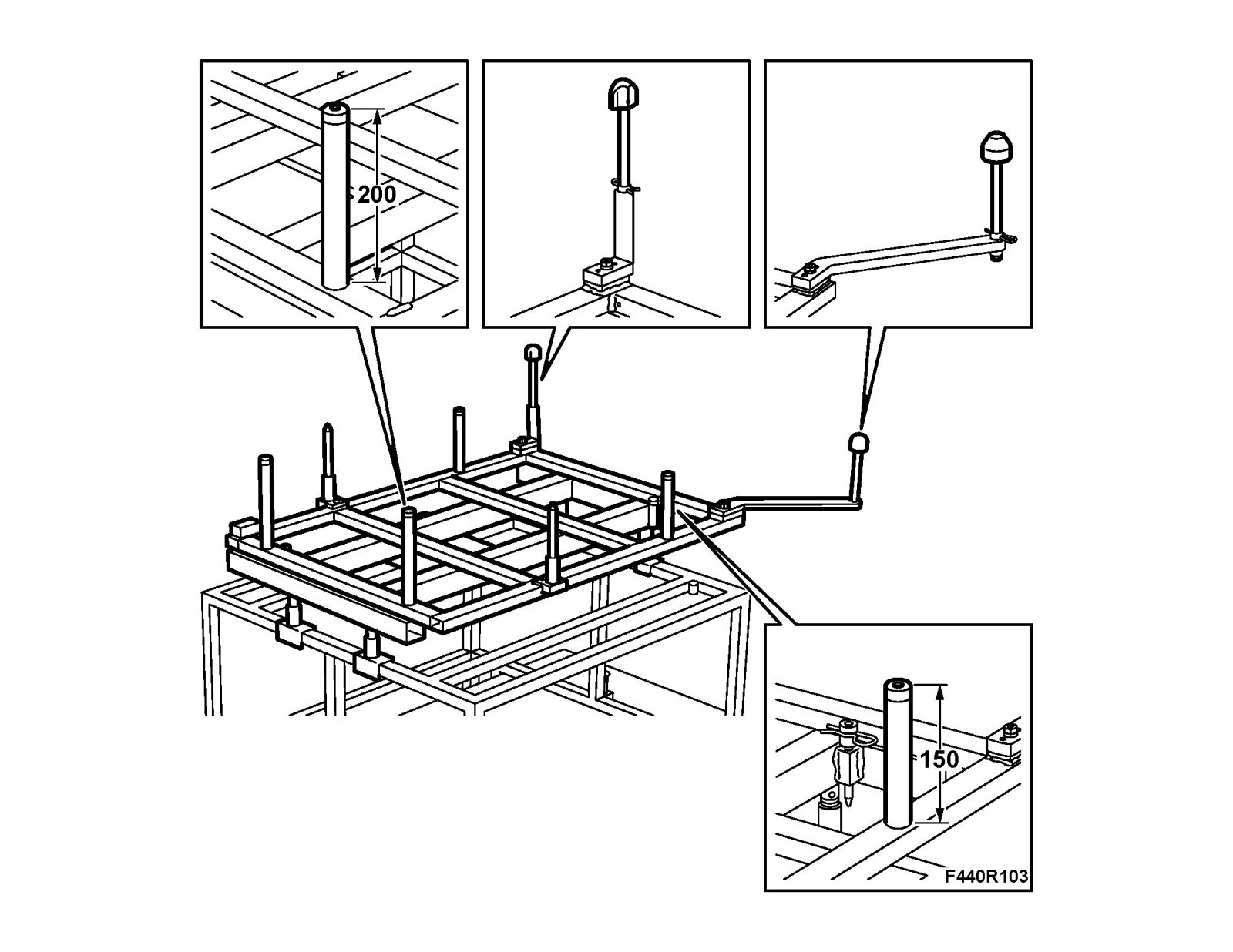 200

150

F440R103