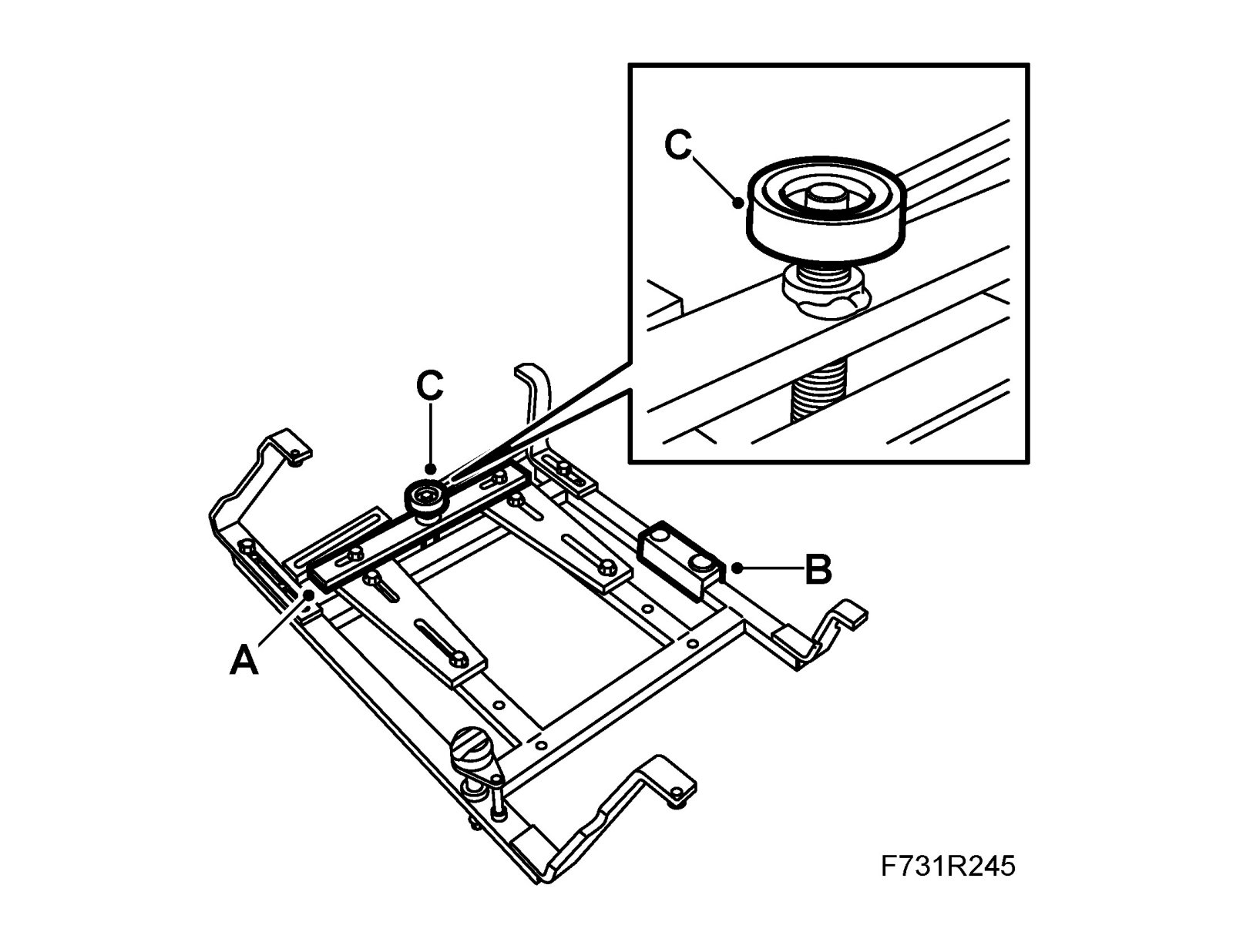 C

C

B

A

F731R245