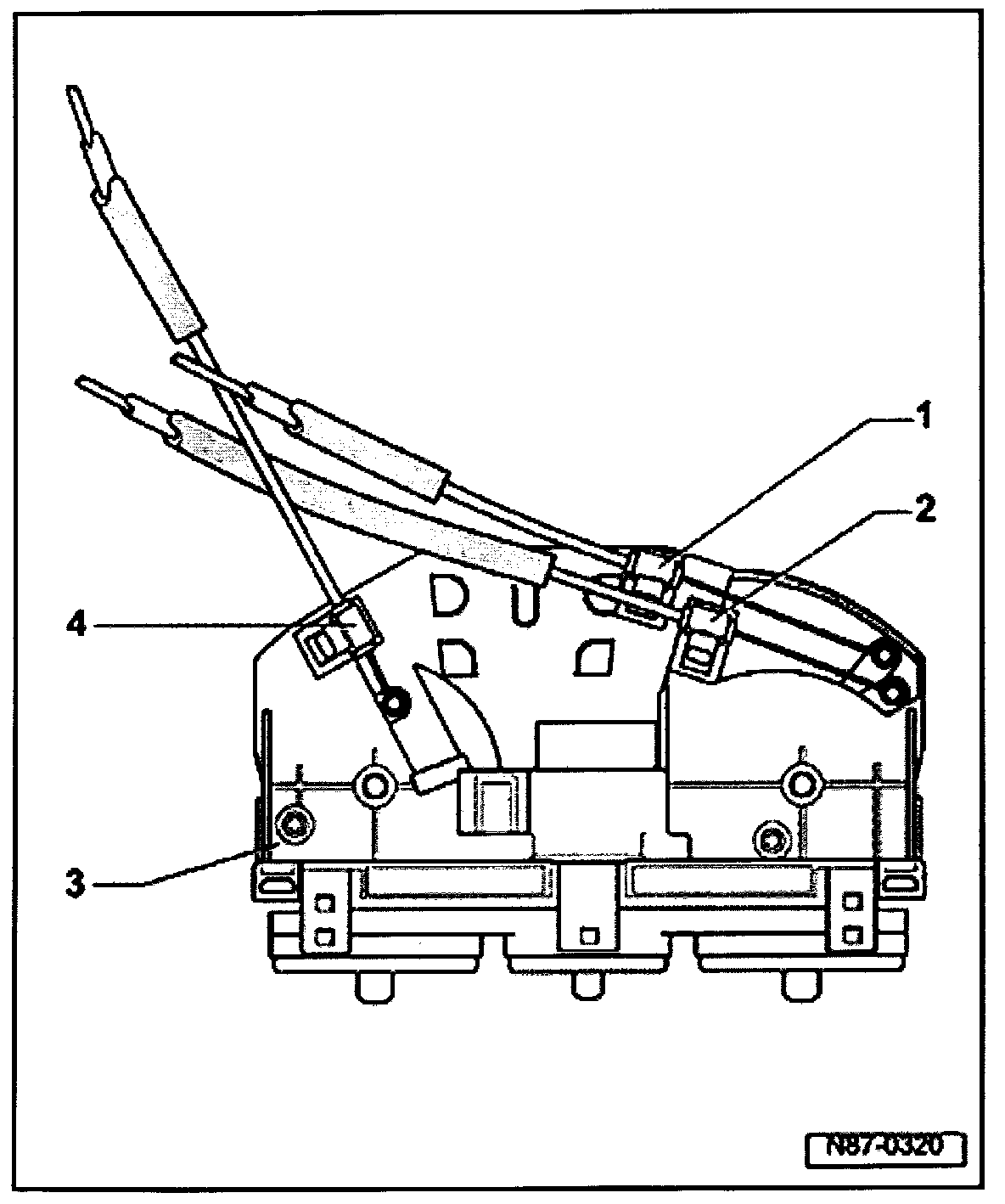 1
2
4
3
N87-0320