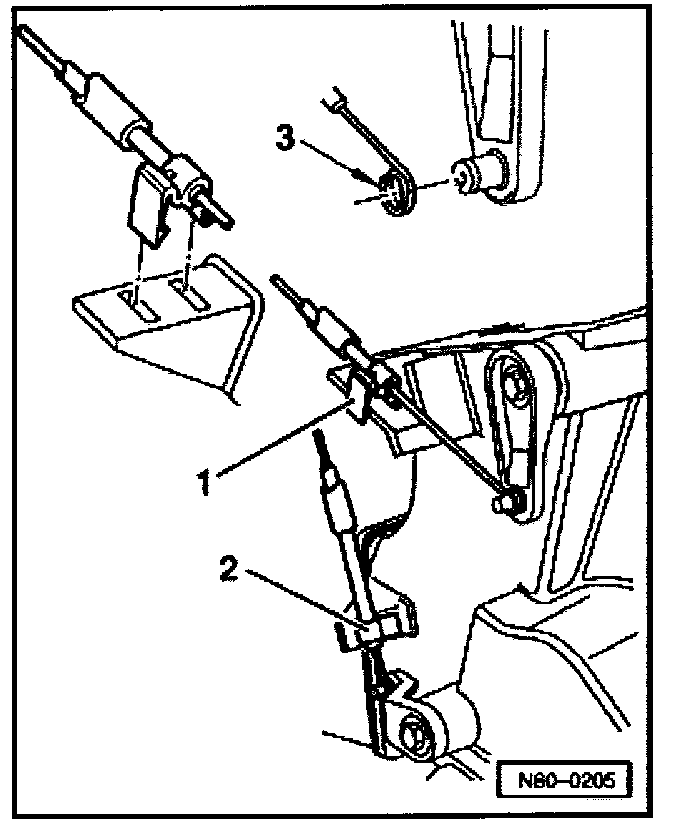 3
1
2
N80–0205