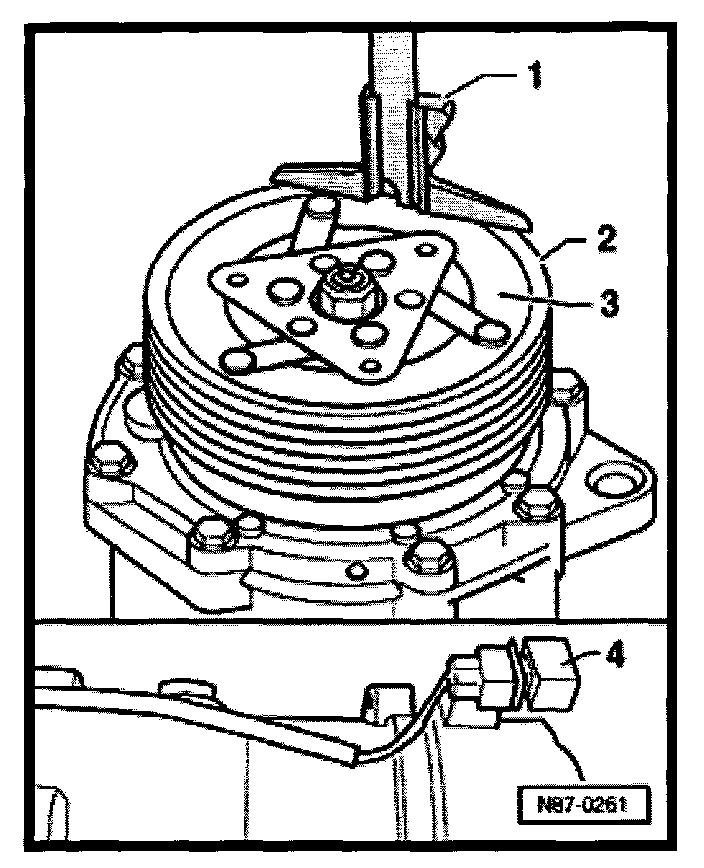 1
2
3
4
N87-0261