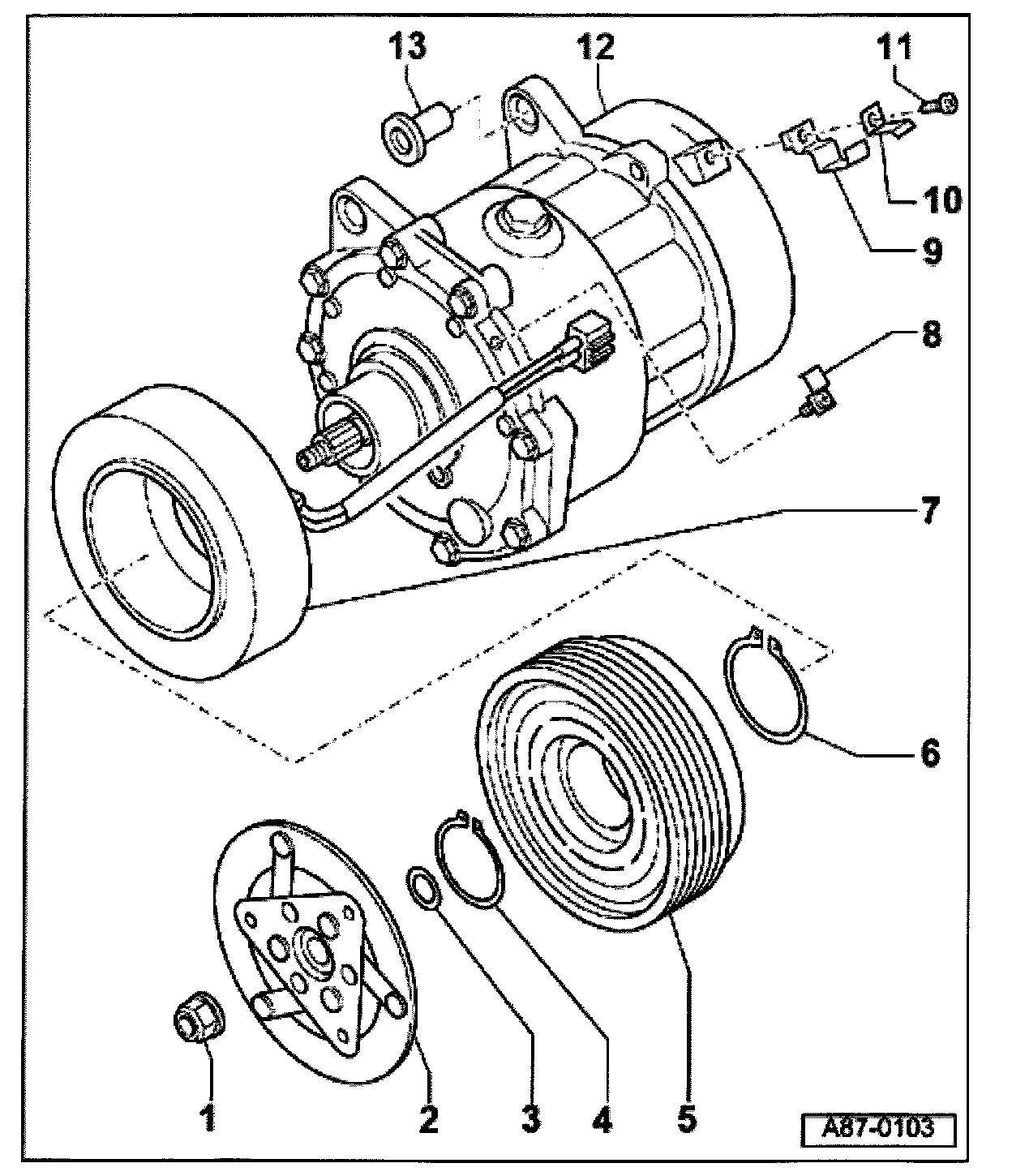 13
12
11
10
9
8
7
6
1
2
3
4
5
A87-0103