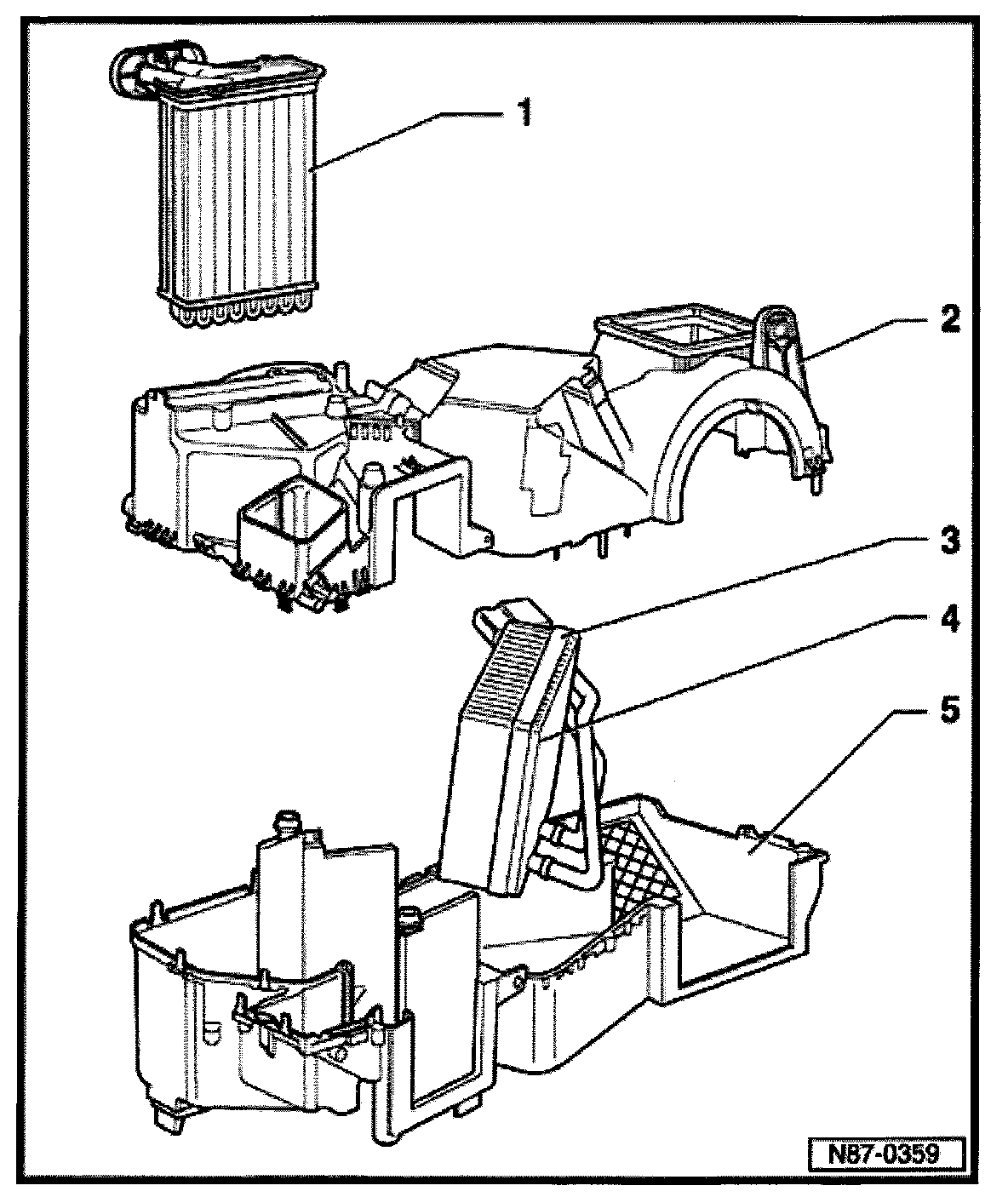 1
2
3
4
5
N87-0359