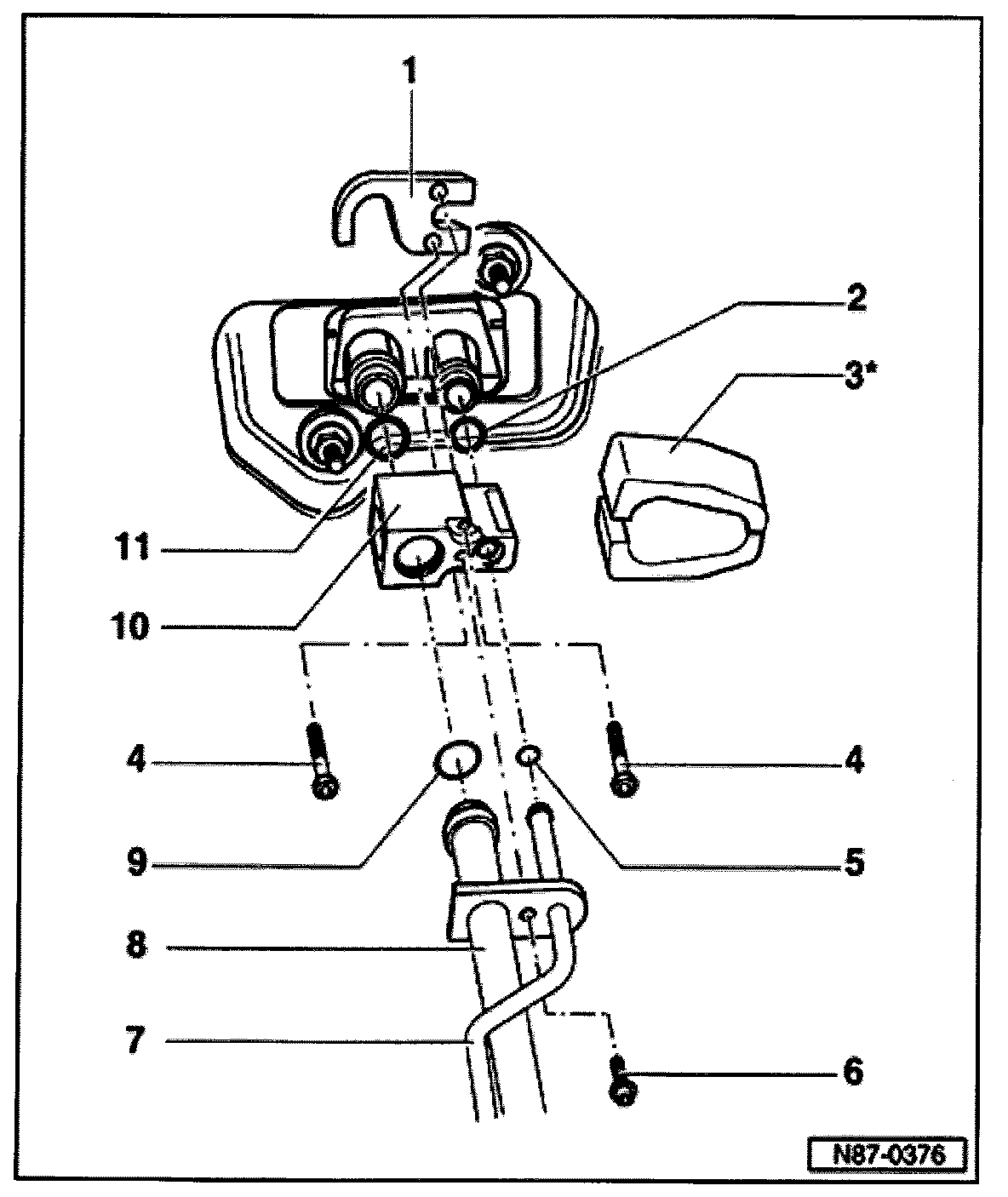 1
2
3*
11
10
4
4
9
5
8
7
6
N87-0376