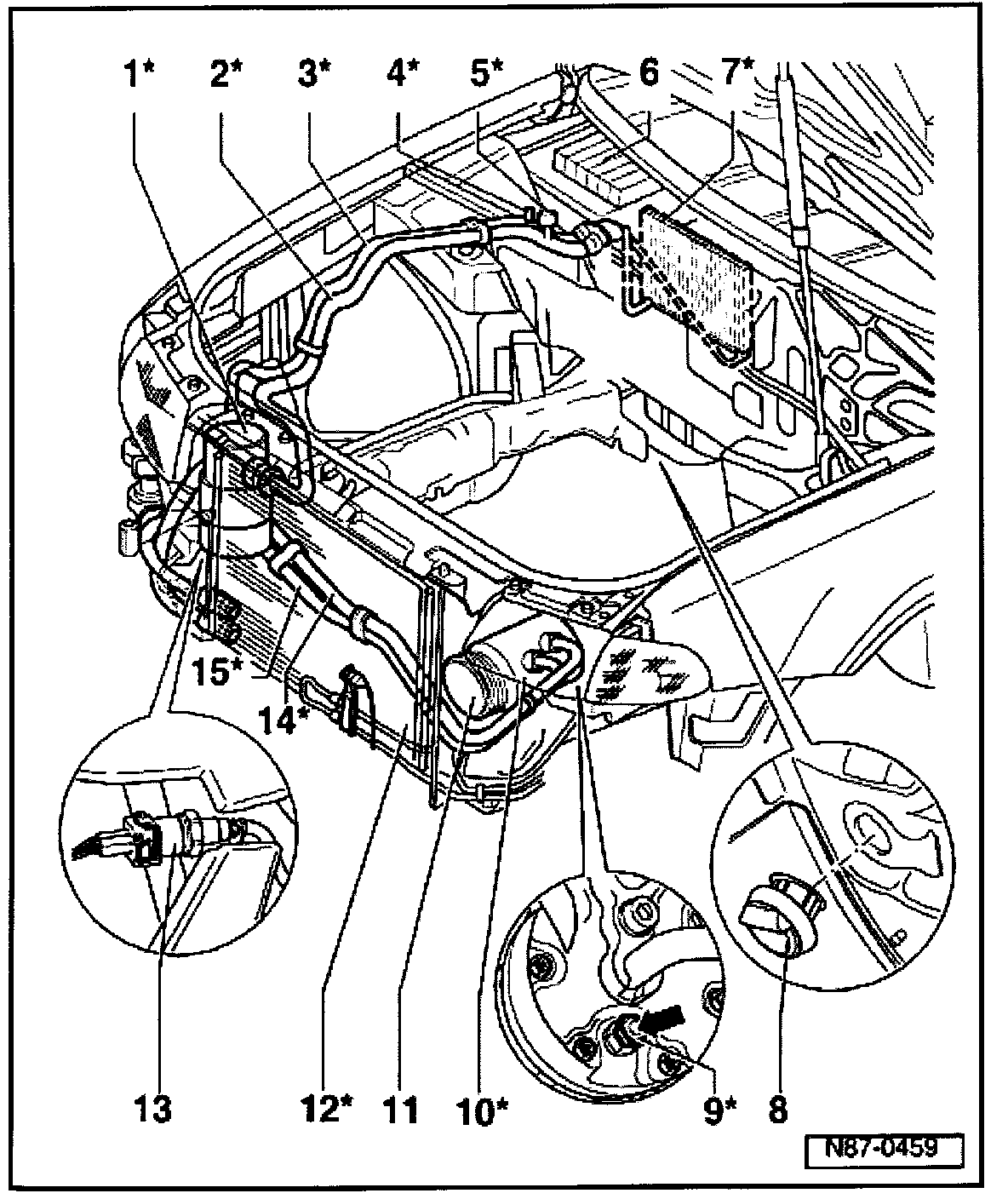 1* 2* 3* 4* 5* 6 7*

15*

14*

13 12* 11 10* 9* 8

N87-0459