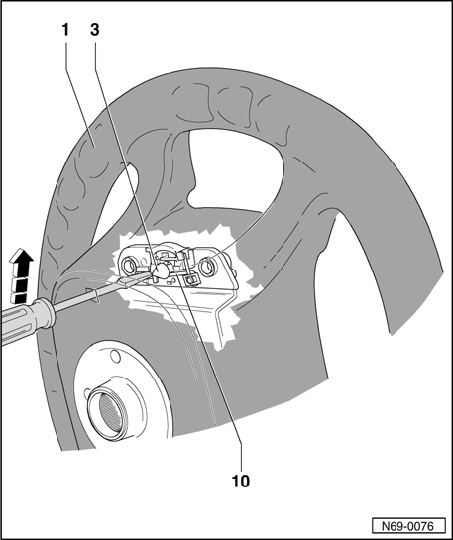 1
3
10
N69-0076