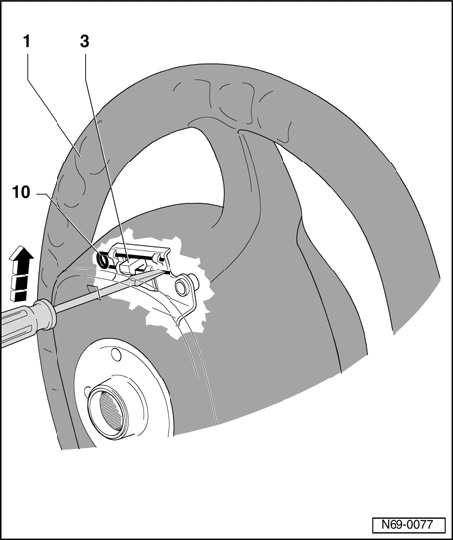 1
3
10
N69-0077