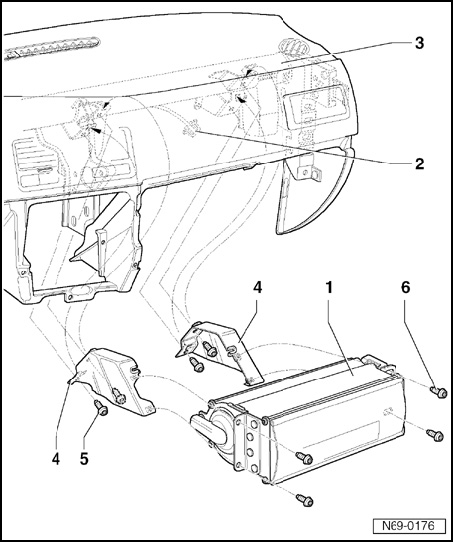 3
2
4
1
6
4
5
N69-0176