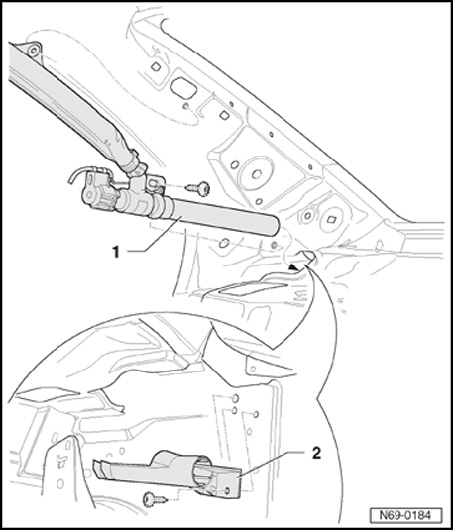 1

2

N69-0184