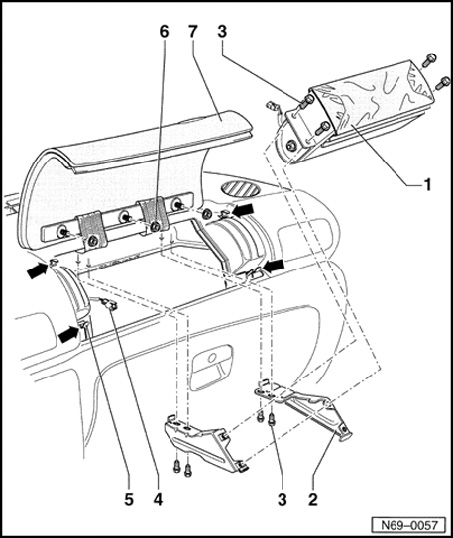 6
7
3
1
5
4
3
2
N69–0057