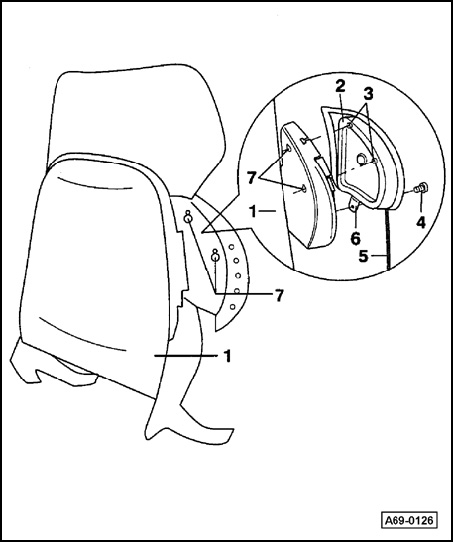 2
3
7
1
4
6
5
7
1
A69-0126