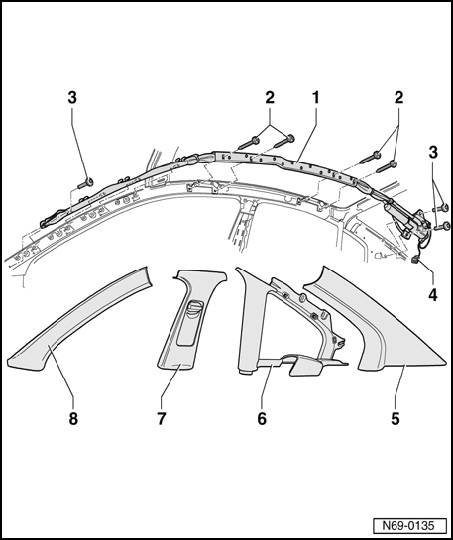 3
2
1
2
3
4
8
7
6
5
N69-0135