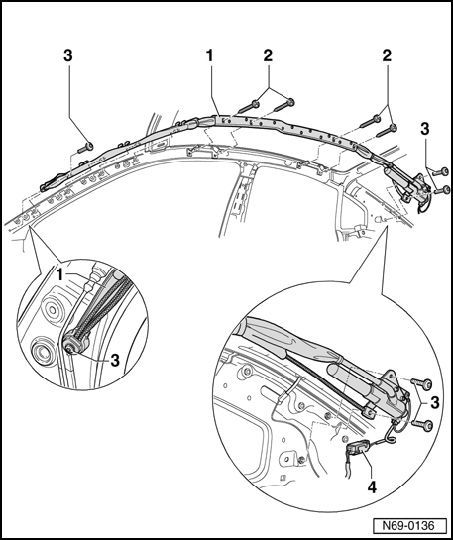 3
1
2
2
3
1
3
3
4
N69-0136