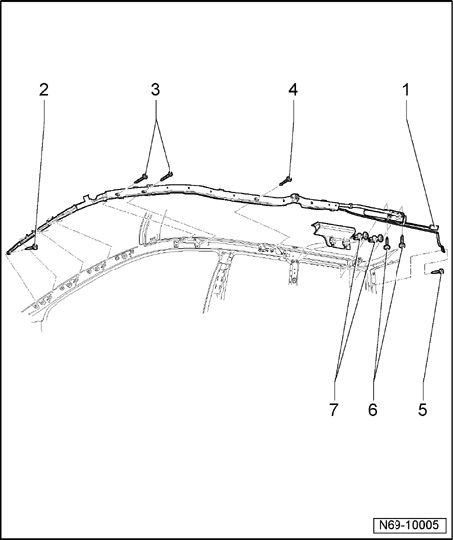 2
3
4
1
7
6
5
N69-10005