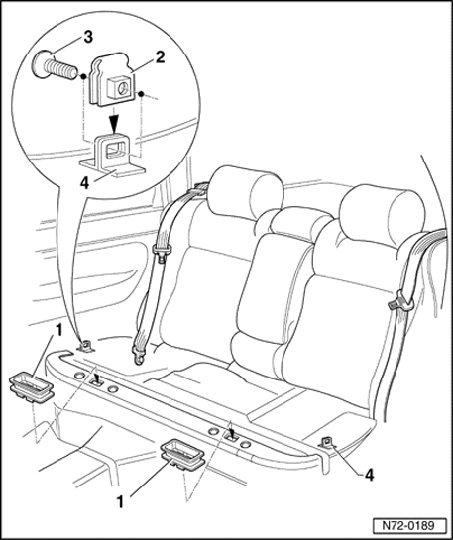 3
2
4
1
1
4
N72-0189