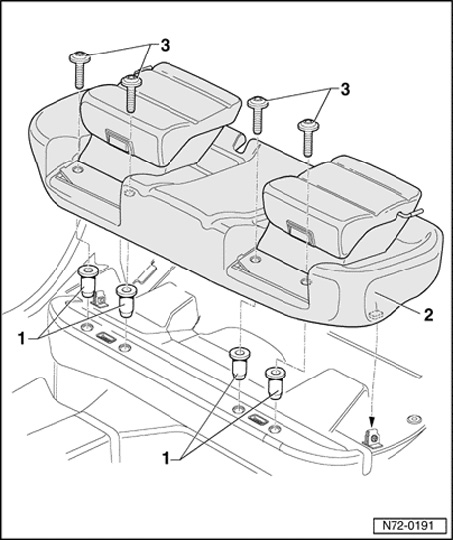 3
3
2
1
1
N72-0191