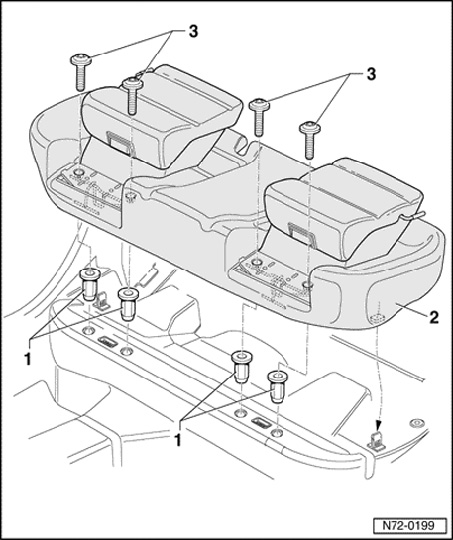 3

3

2

1

1

N72-0199