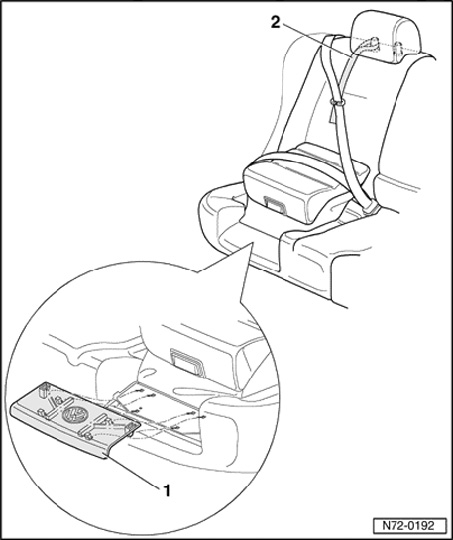 2

1

N72-0192