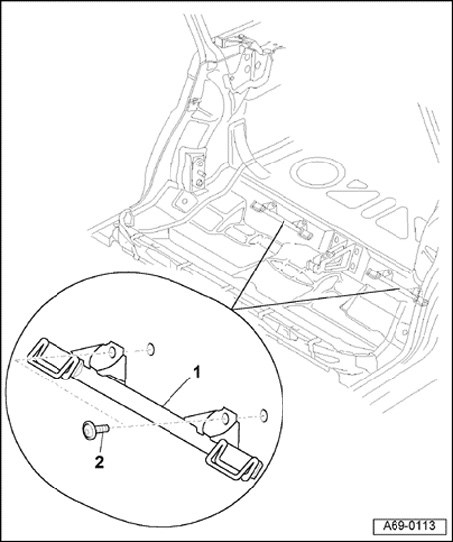 1

2

A69-0113