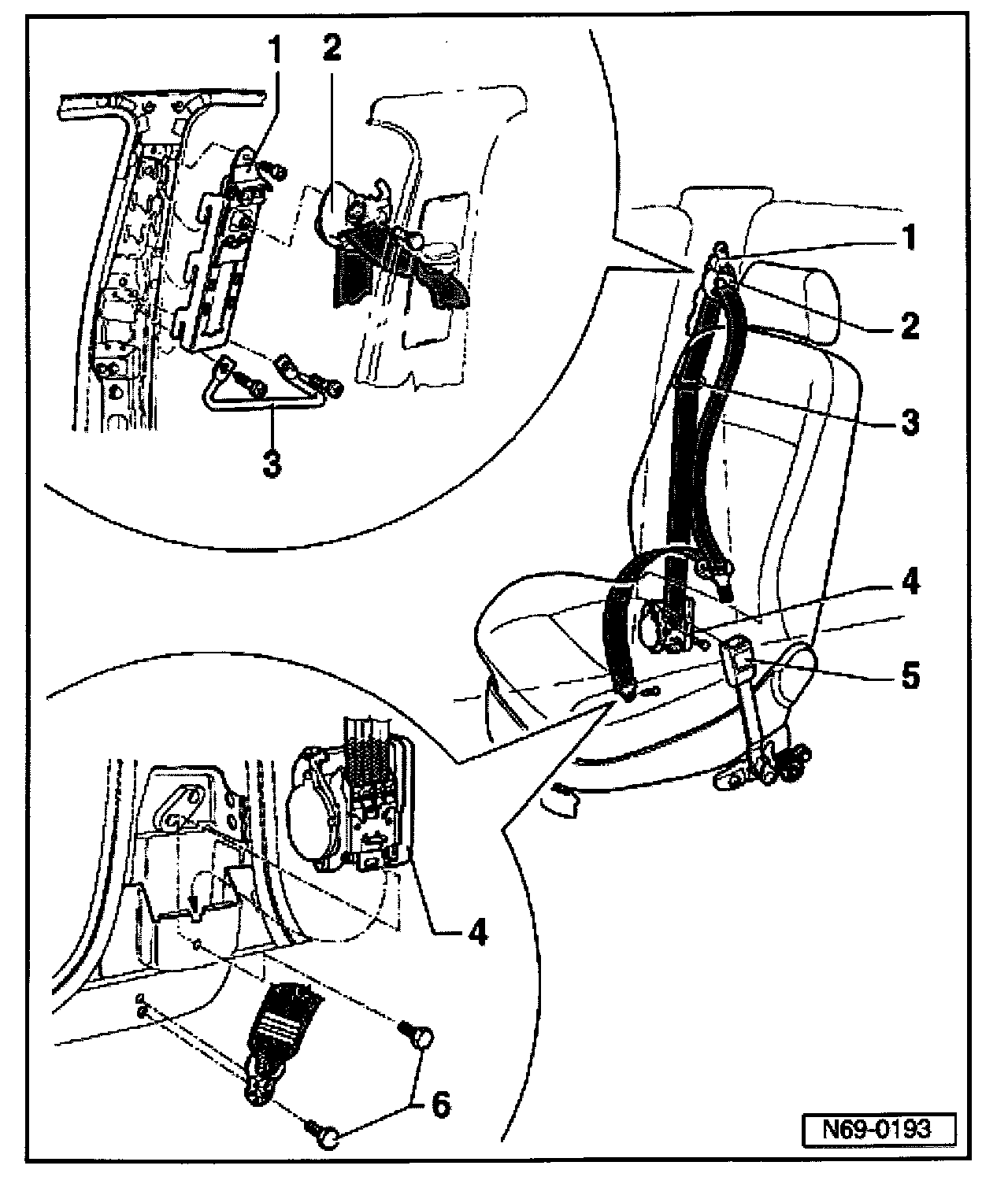 1
2
3
1
2
3
4
5
4
6
N69-0193