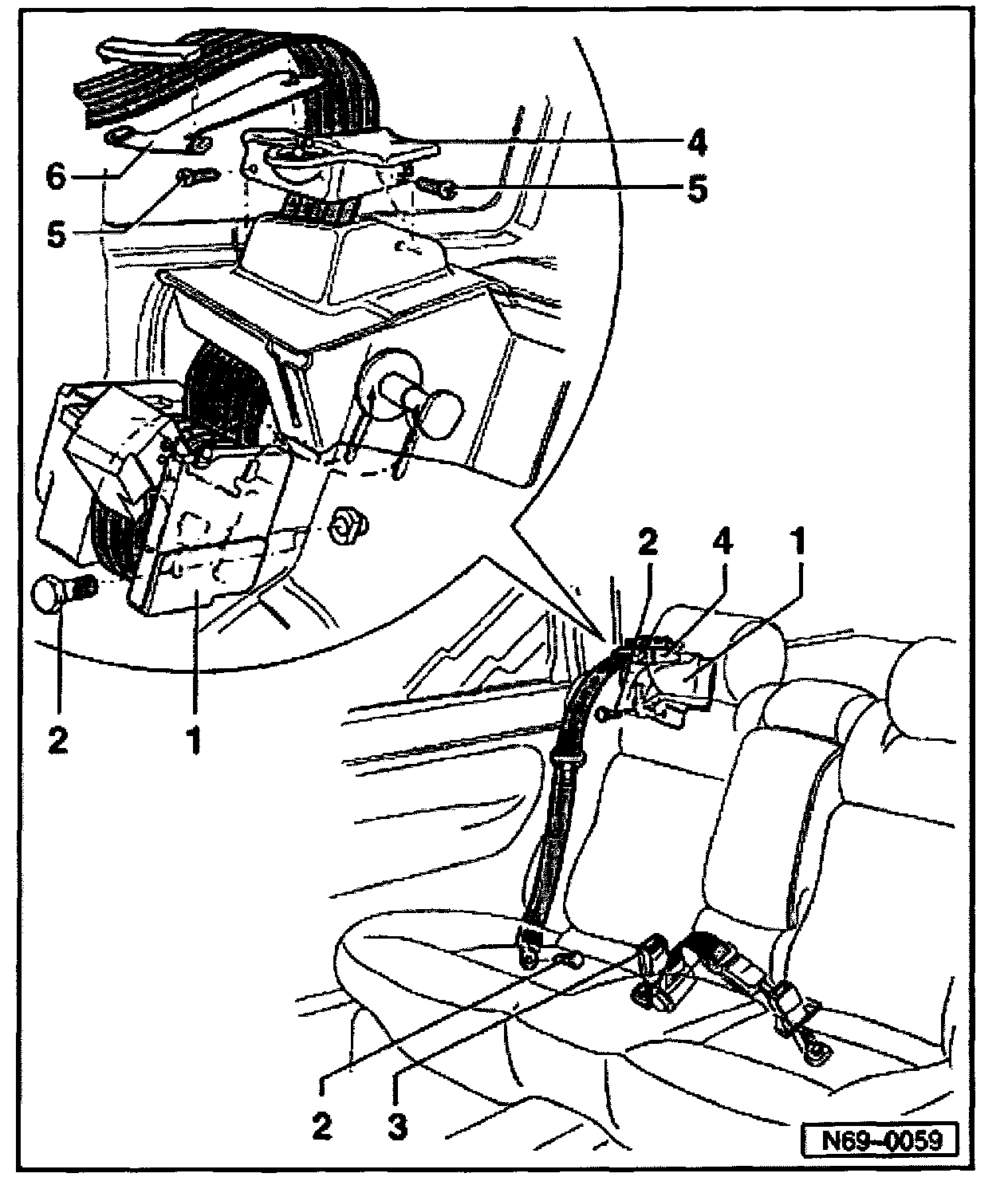 4
6
5
5
2
1
2
4
1
2
3
N69-0059