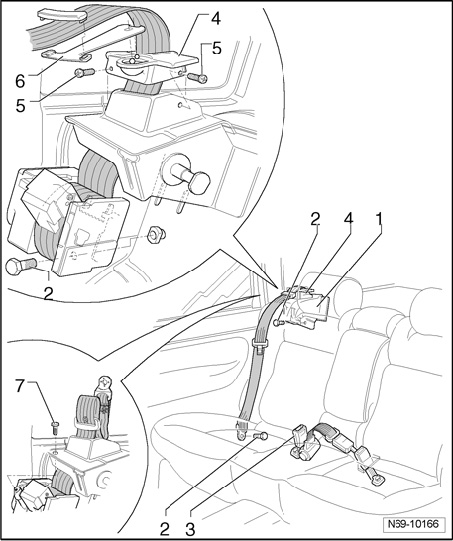 4
5
6
5
2
2
4
1
7
2
3
N69-10166