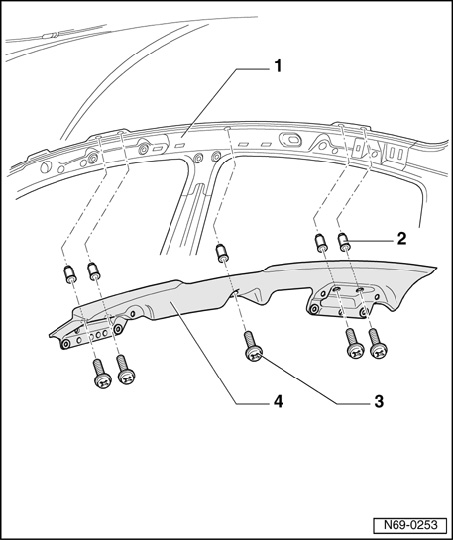 1
2
4
3
N69-0253