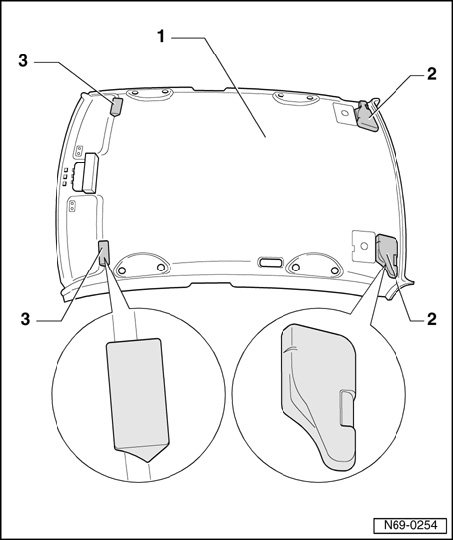 1
3
2
3
2
N69-0254